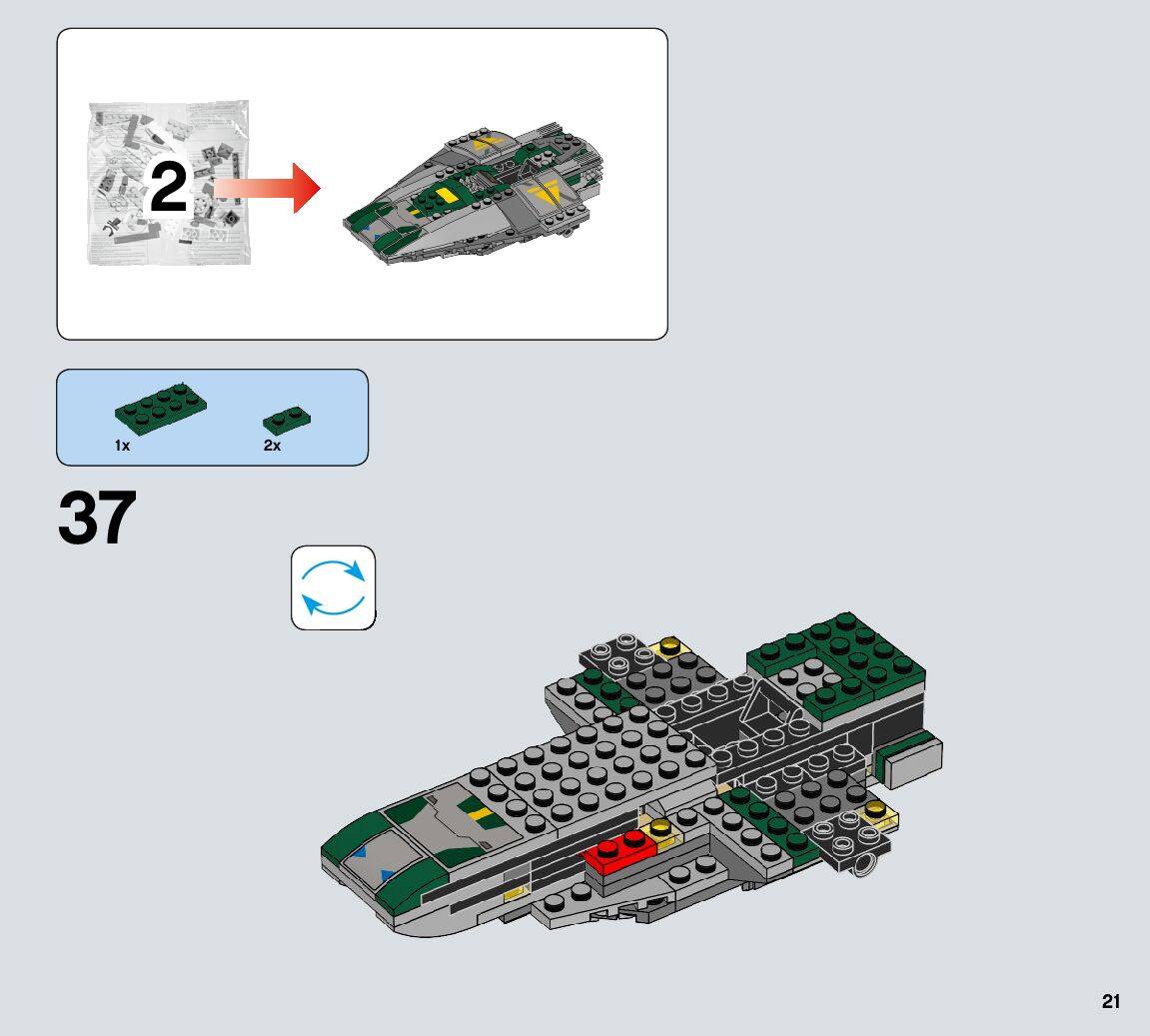 2

1x

2x

37

21