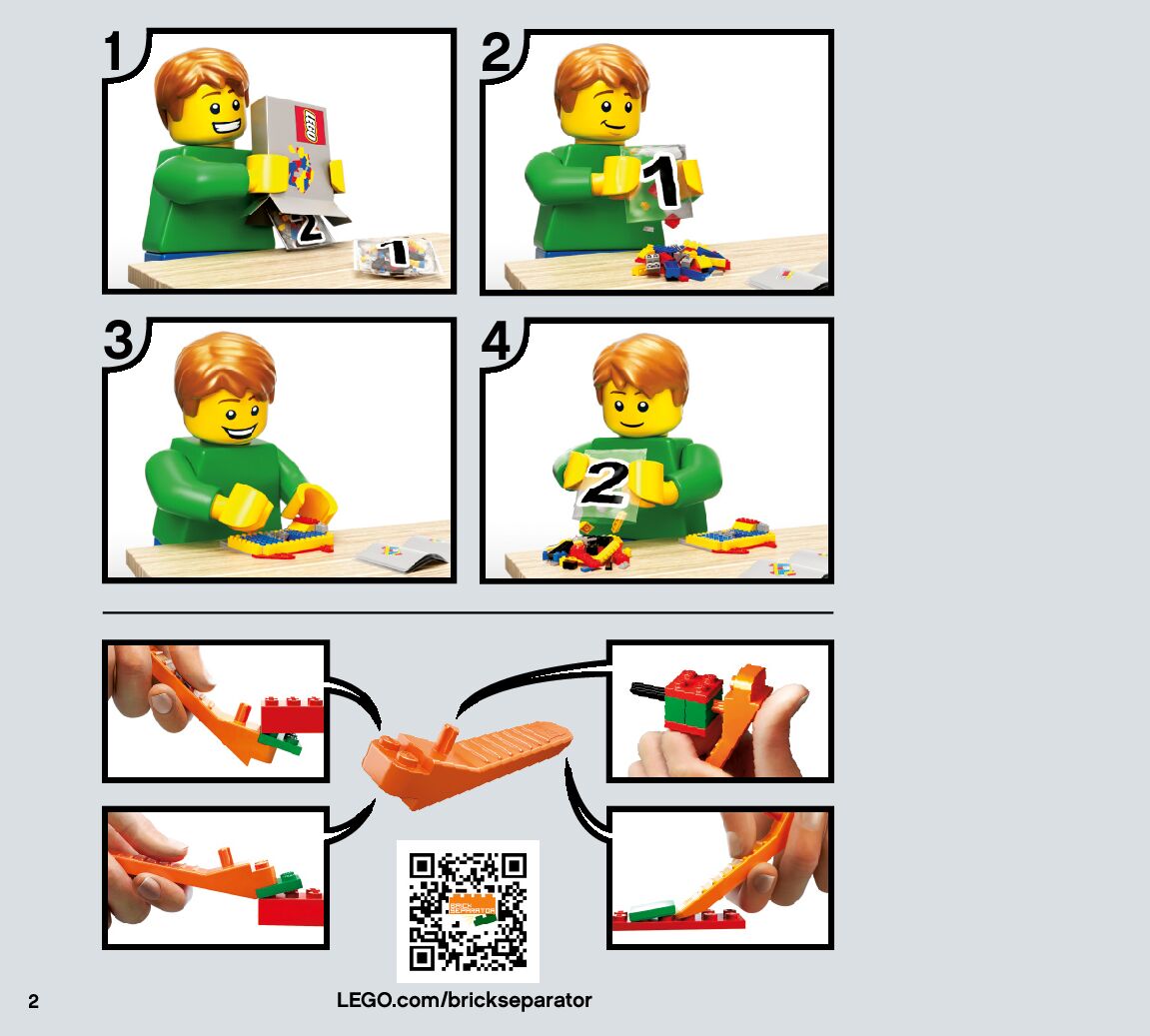 1

LEGO

2

1

2

1

3

4

2

BRICK SEPARATOR

2

LEGO.com/brickseparator