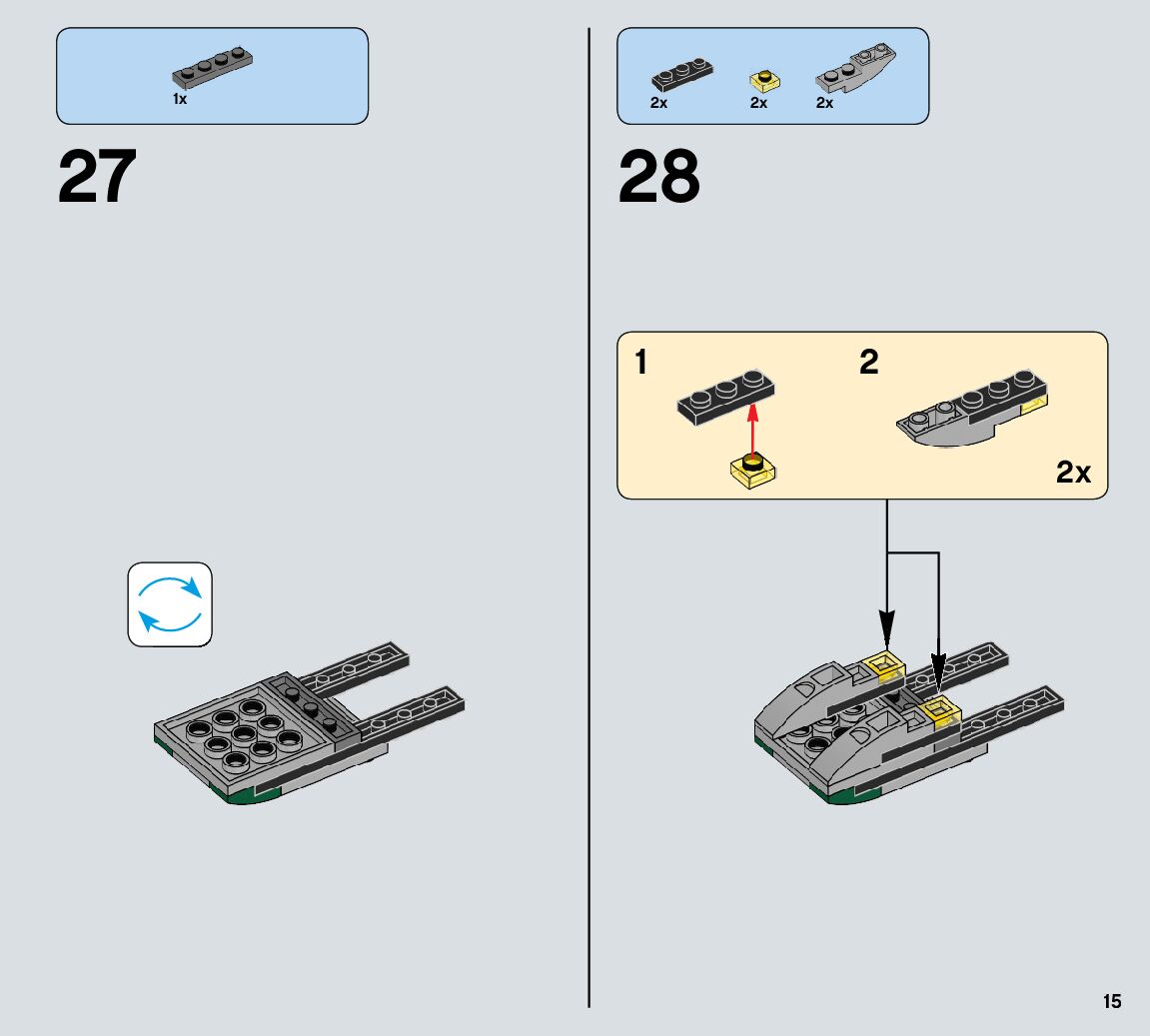 1x

27

2x 2x 2x

28

1

2

2x

15