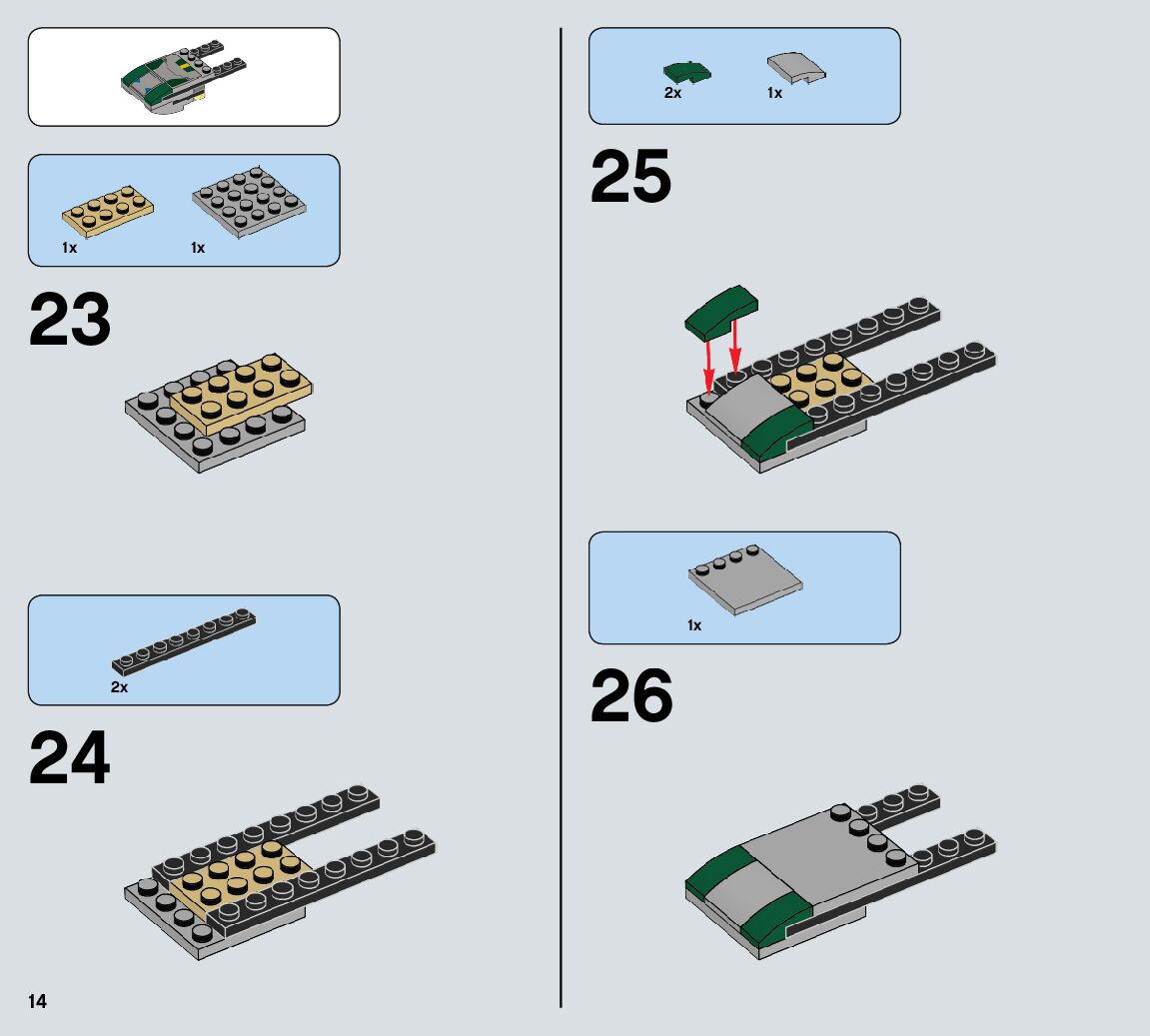 1x 1x

23

2x

24

14

2x 1x

25

1x

26