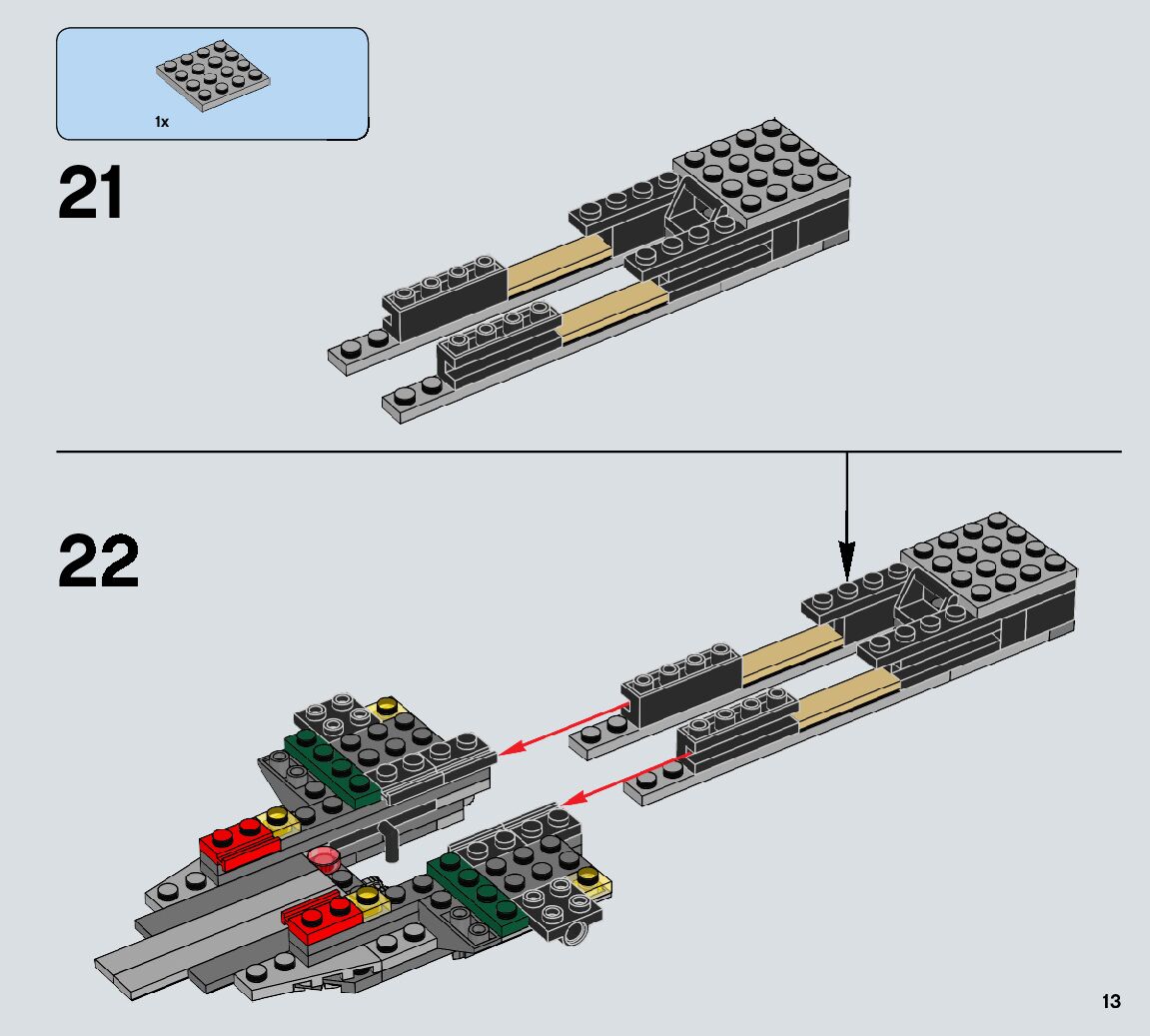 1x

21

22

13