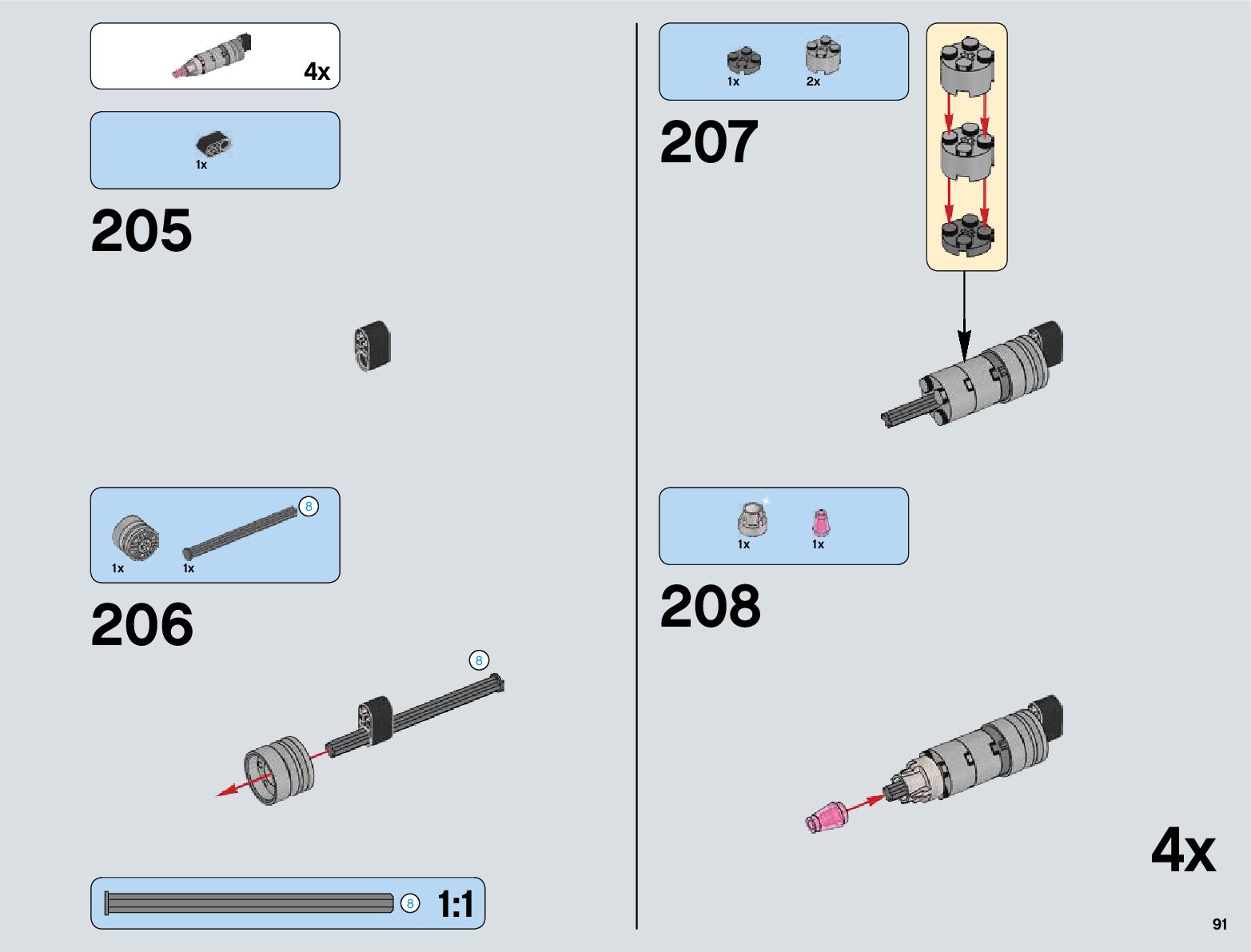 4x

1x

205

8

1x

1x

206

8

8

1:1

1x

2x

207

1x

1x

208

4x

91