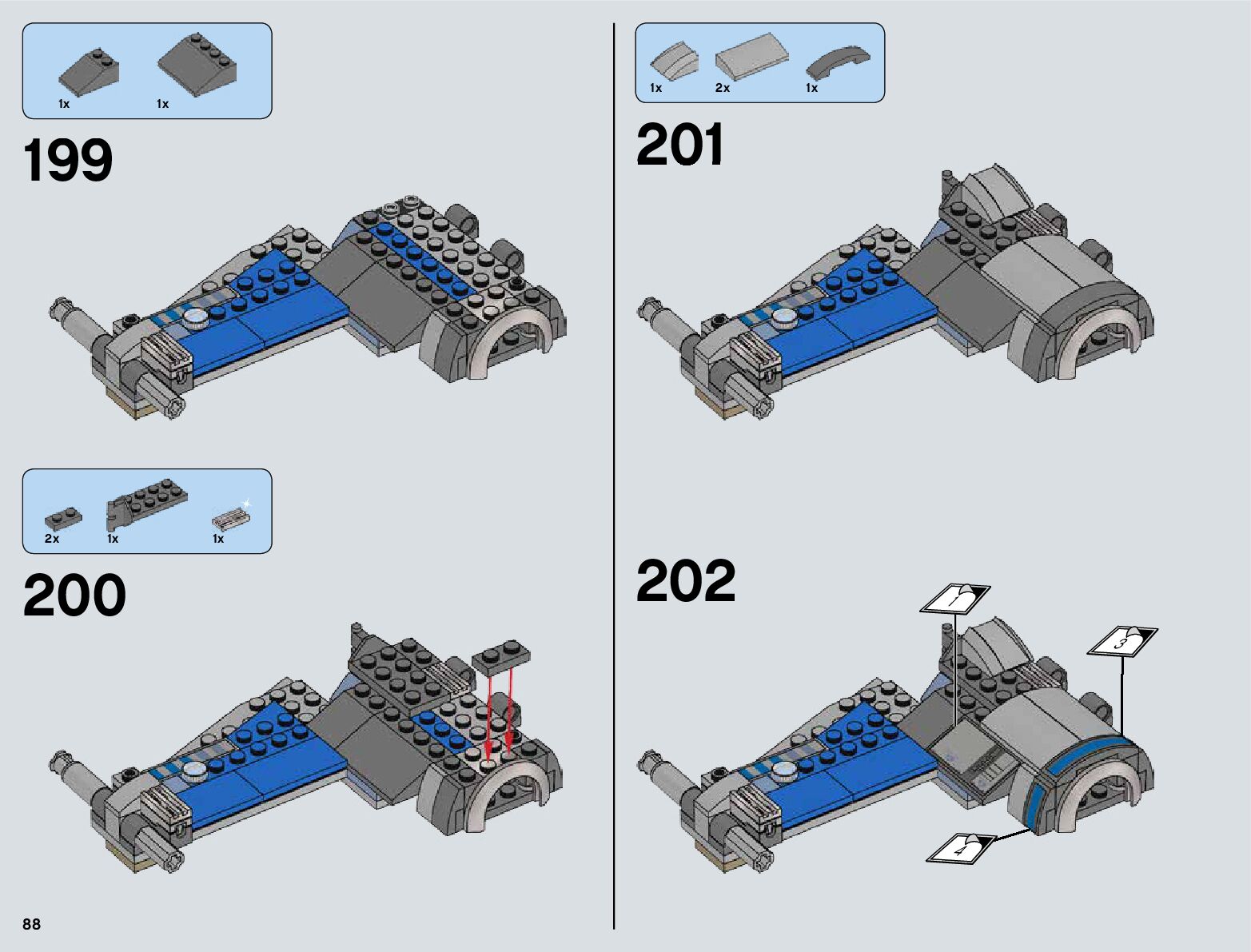 1x 1x

199

2x 1x 1x

200

88

1x 2x 1x

201

202

1

3

4