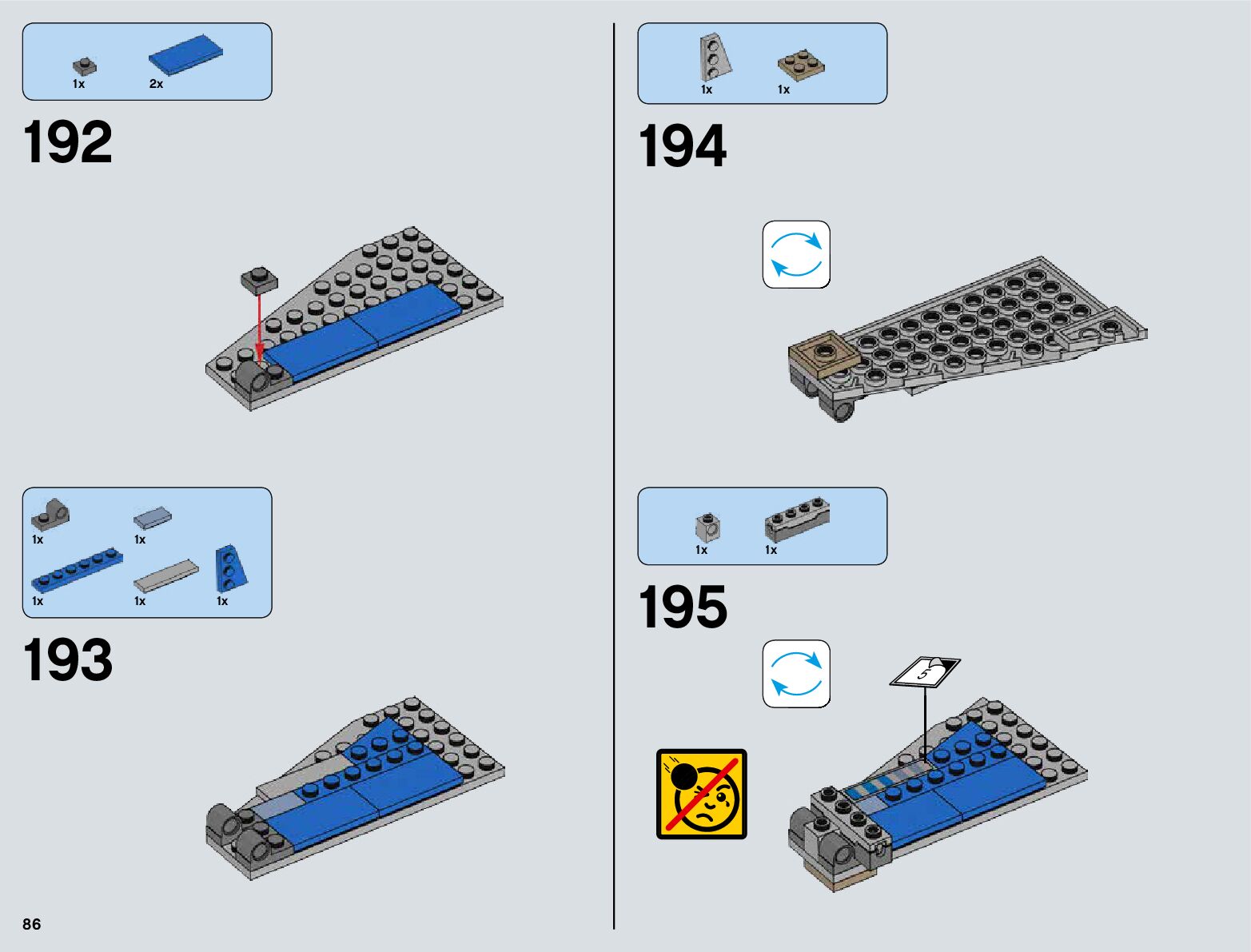 1x 2x

192

1x 1x

1x 1x 1x

193

86

1x 1x

194

1x 1x

195

5