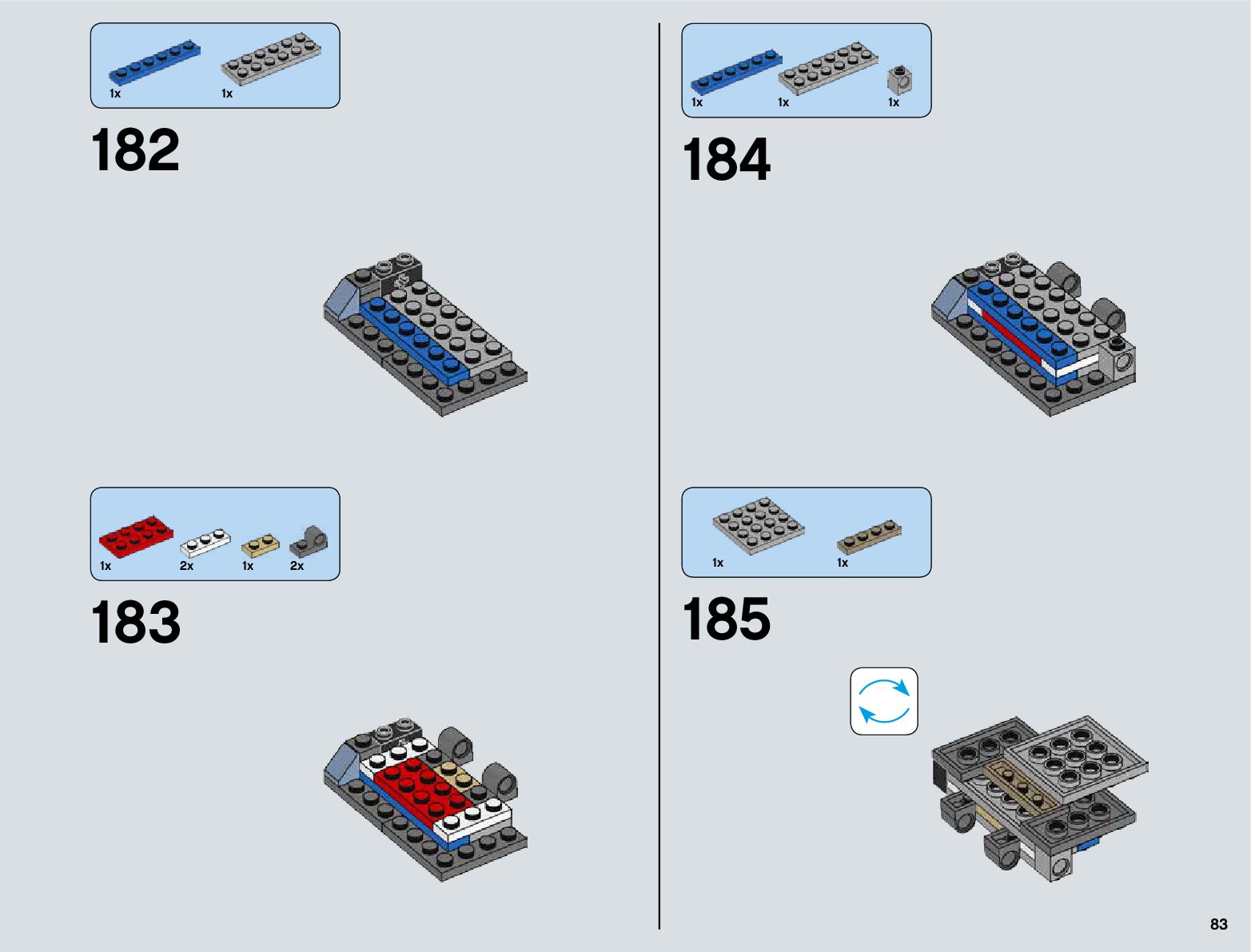 1x 1x

182

1x 2x 1x 2x

183

1x 1x 1x

184

1x 1x

185

83