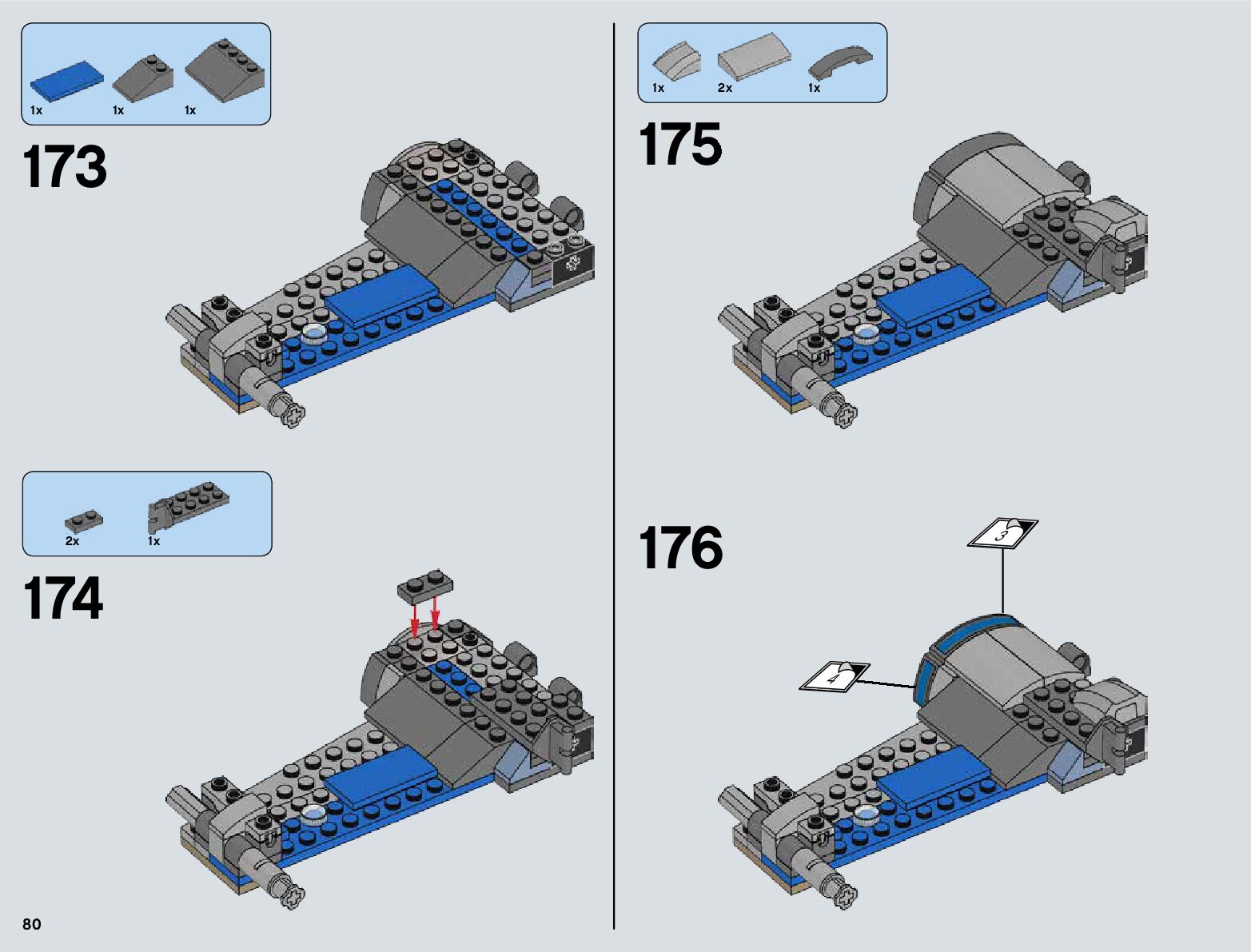 1x 1x 1x

173

2x 1x

174

80

1x 2x 1x

175

176

3

4