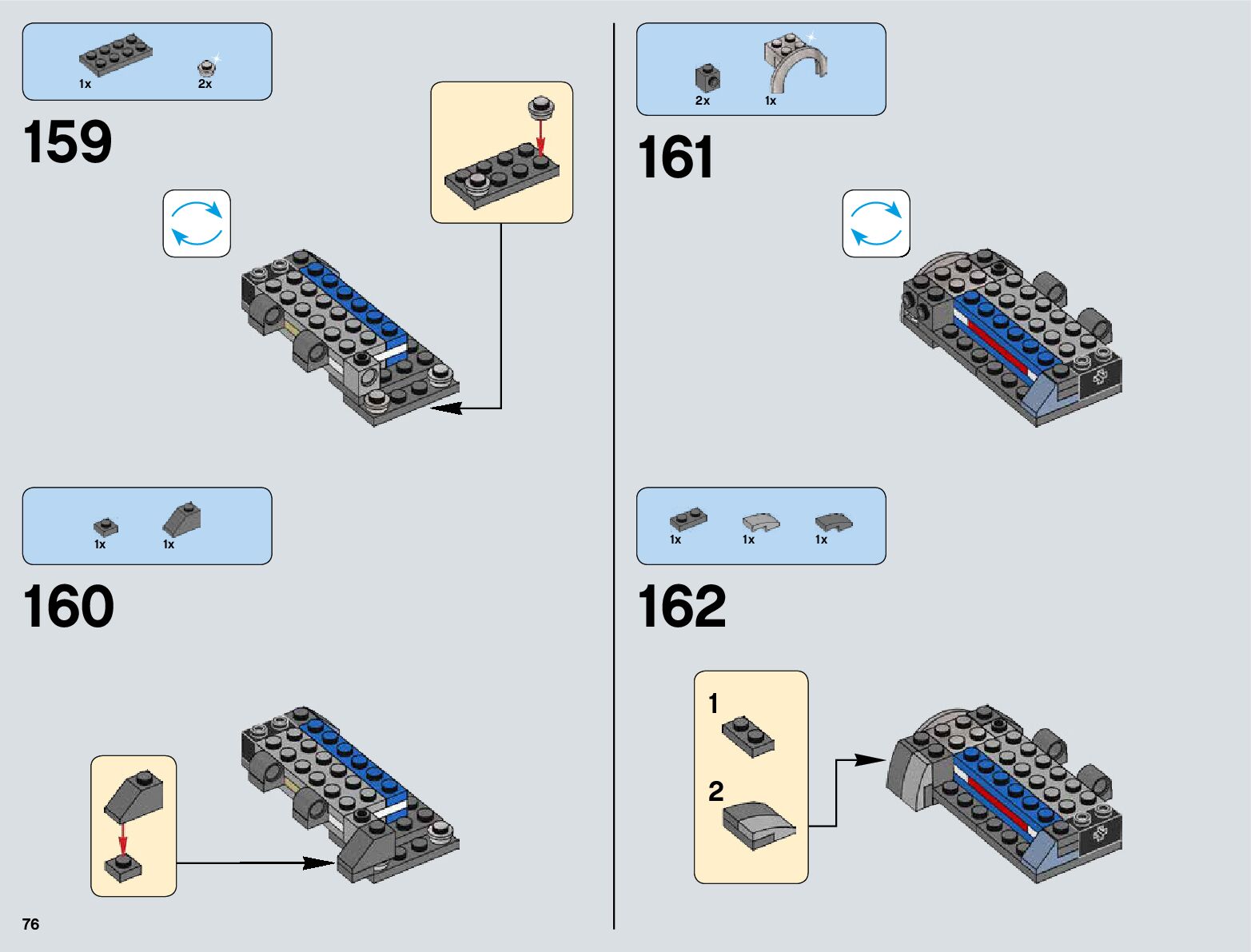 1x 2x

159

1x 1x

160

76

2x 1x

161

1x 1x 1x

162

1

2