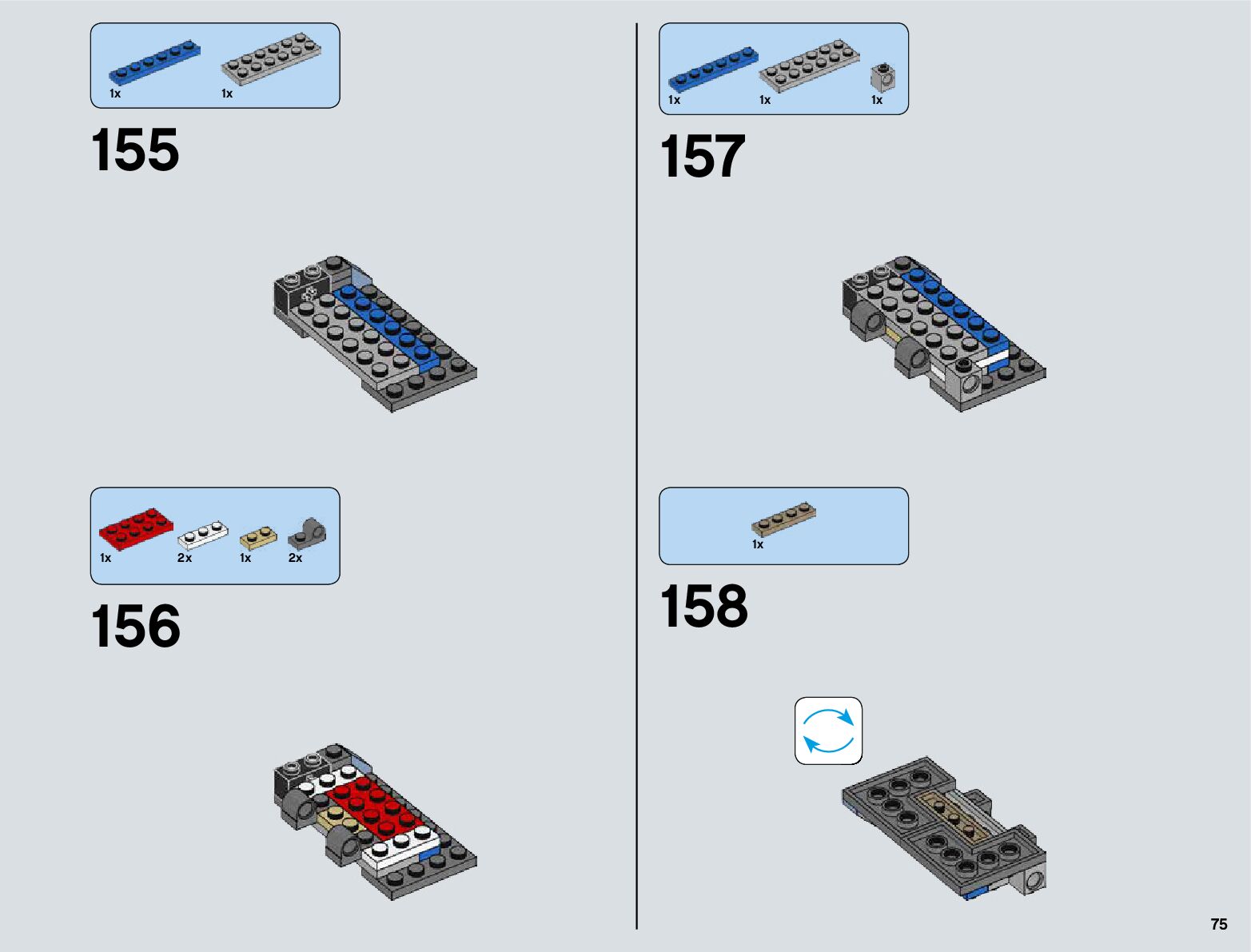 1x 1x

155

1x 2x 1x 2x

156

1x 1x 1x

157

1x

158

75