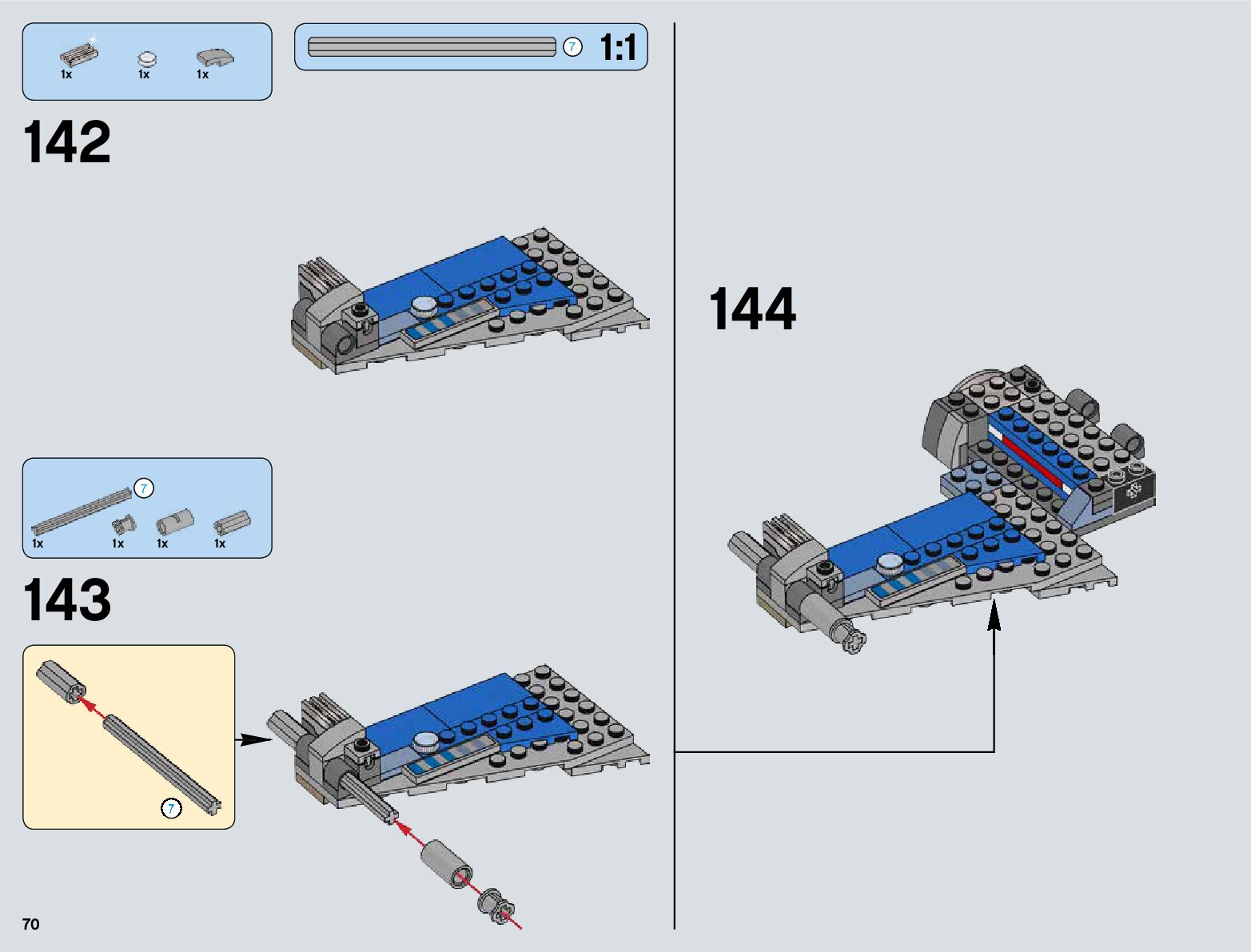 1x 1x 1x

7 1:1

142

7

1x 1x 1x 1x

143

7

144

70