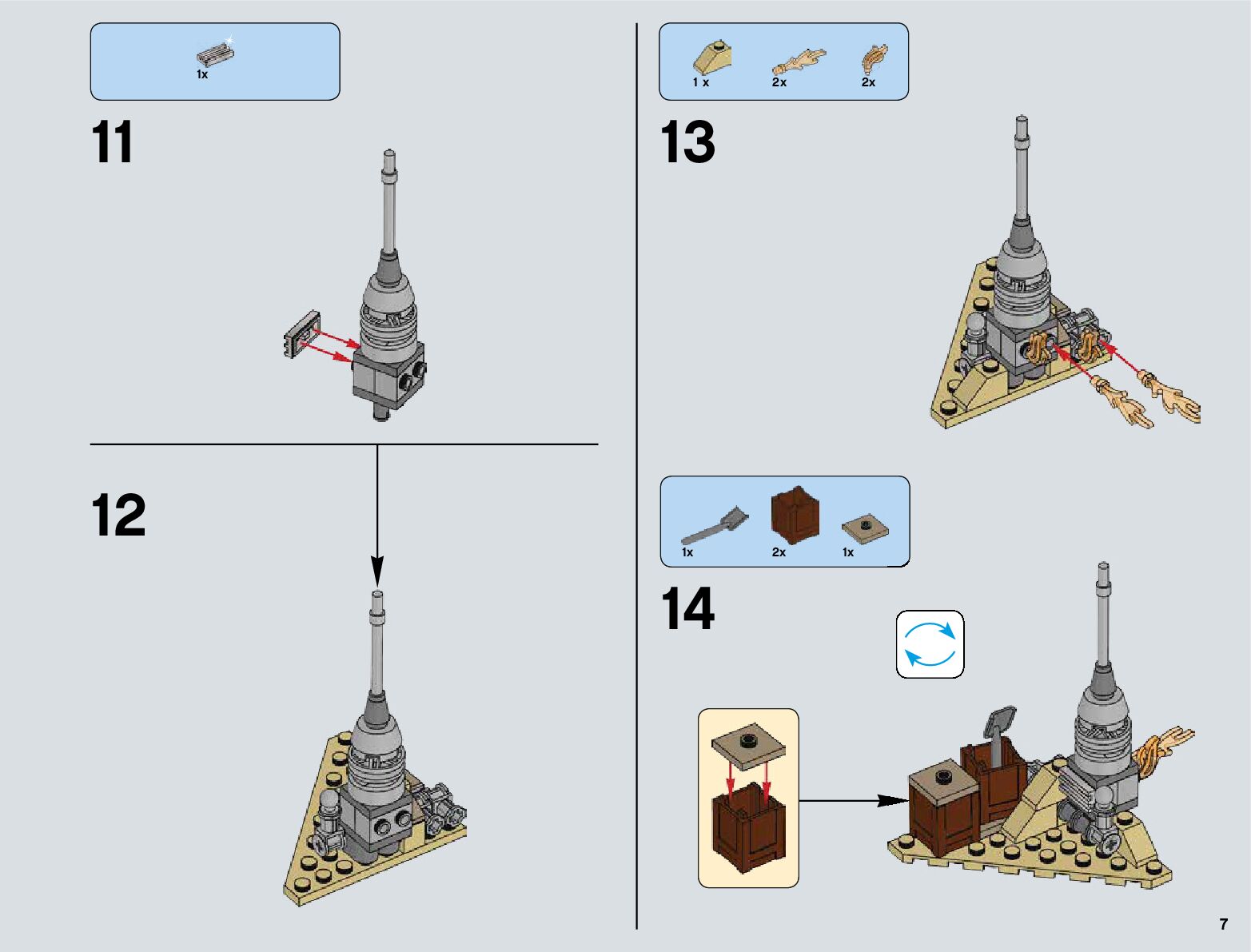 1x

11

12

1 x
2x
2x

13

1x
2x
1x

14

7