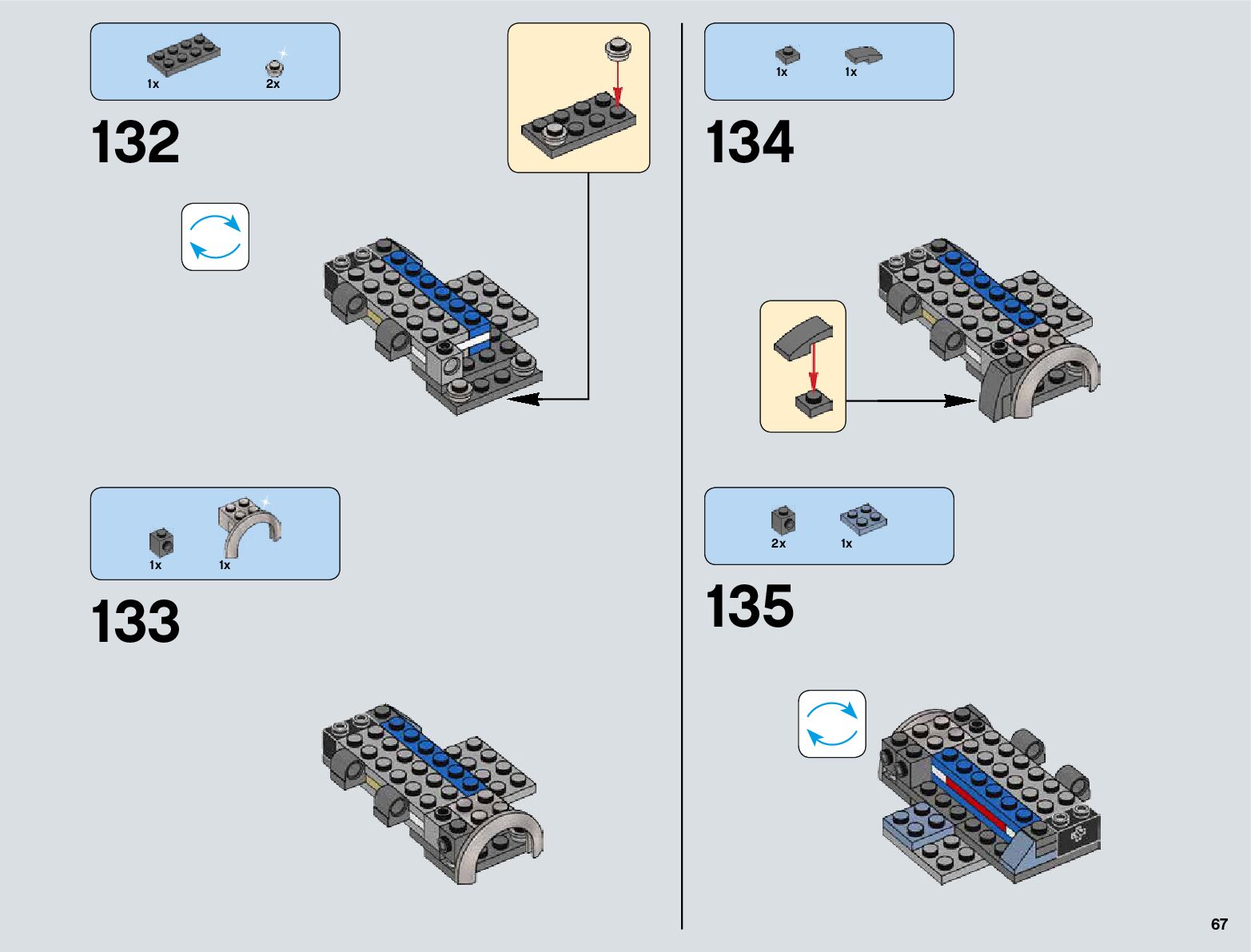 1x 2x

132

1x 1x

133

1x 1x

134

2x 1x

135

67