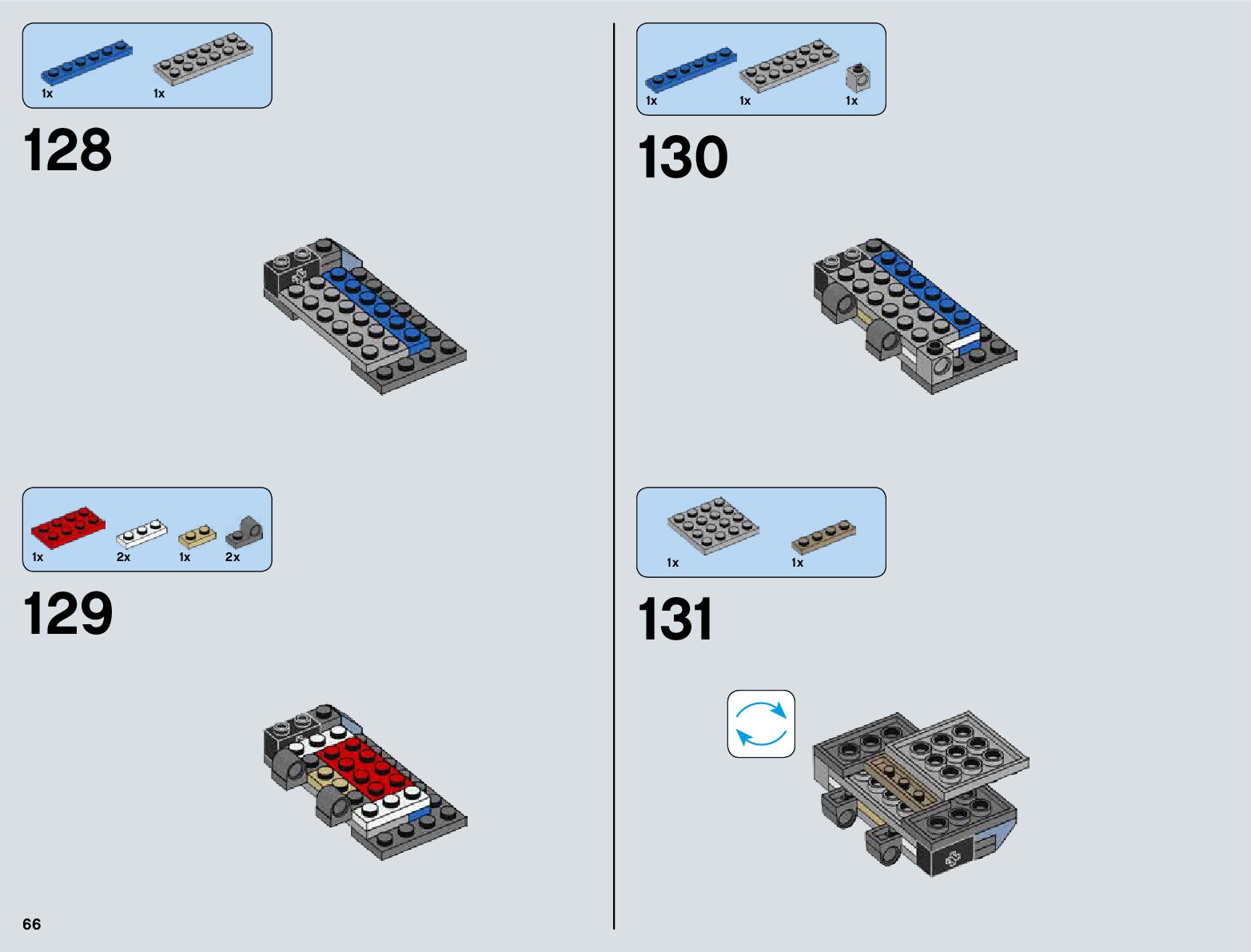 1x 1x

128

1x 2x 1x 2x

129

66

1x 1x 1x

130

1x 1x

131