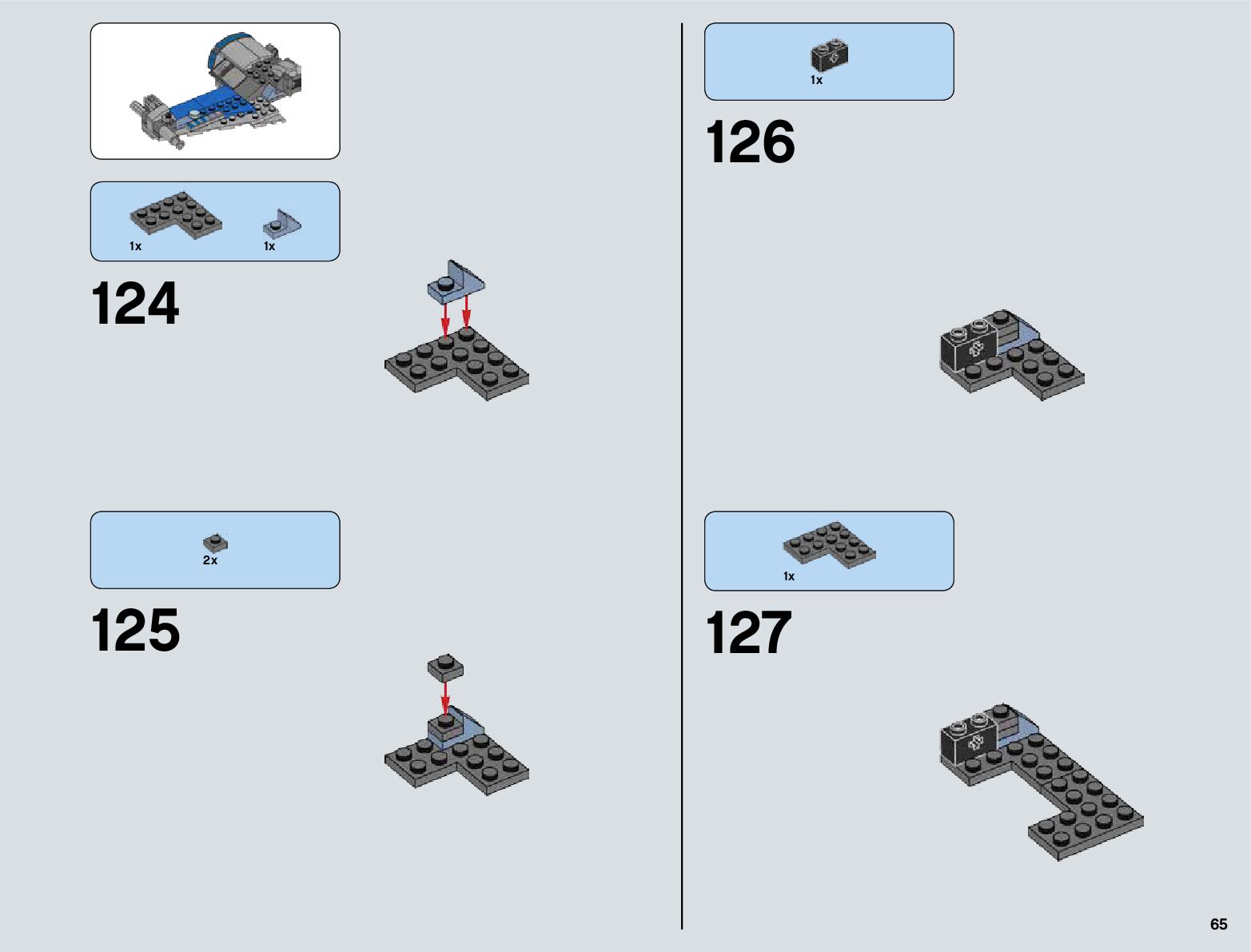 1x

1x

124

2x

125

1x

126

1x

127

65