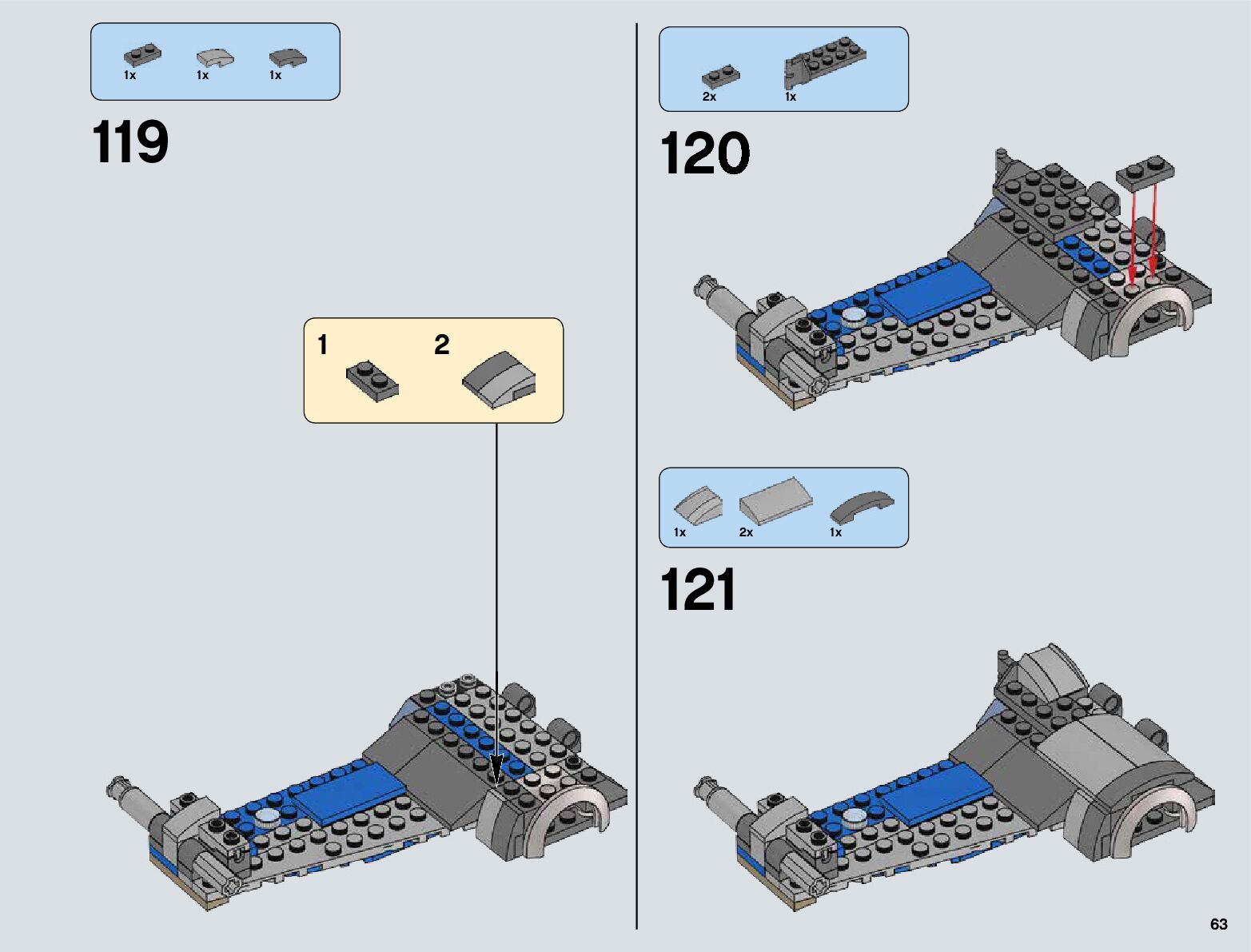 1x 1x 1x

119

1 2

2x 1x

120

1x 2x 1x

121

63