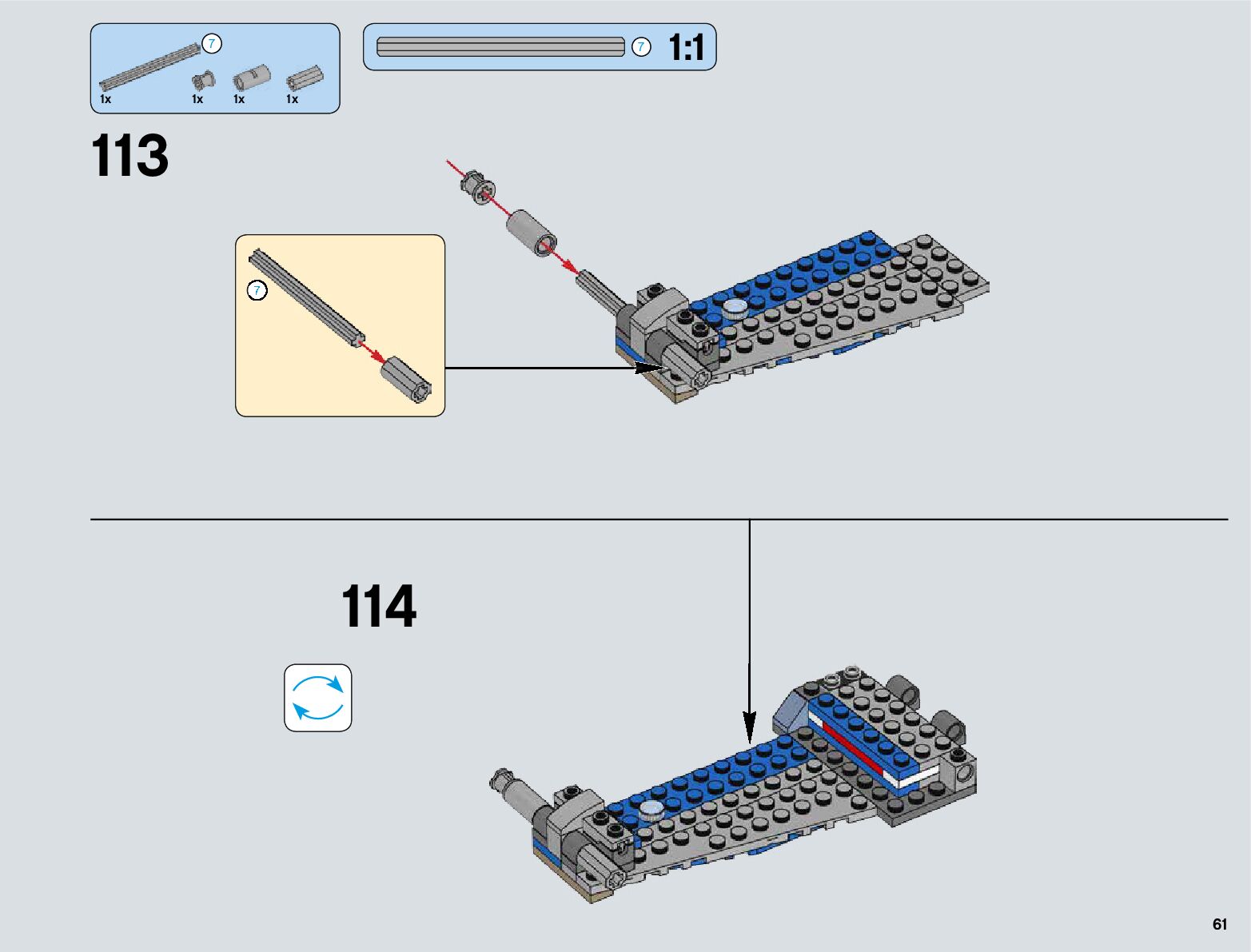 7
1x 1x 1x 1x

7 1:1

113

7

114

61