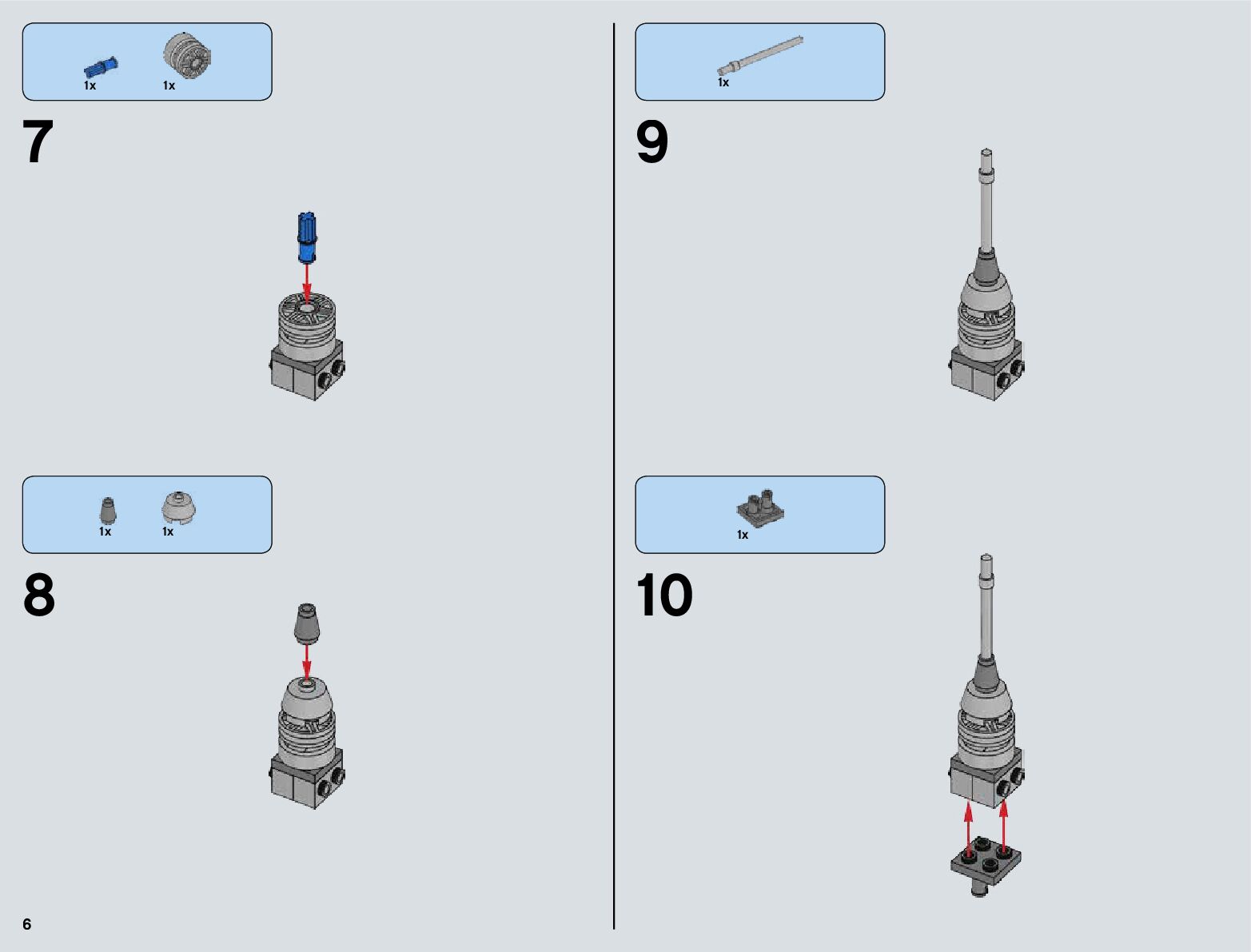 1x 1x

7

1x 1x

8

1x

9

1x

10

6