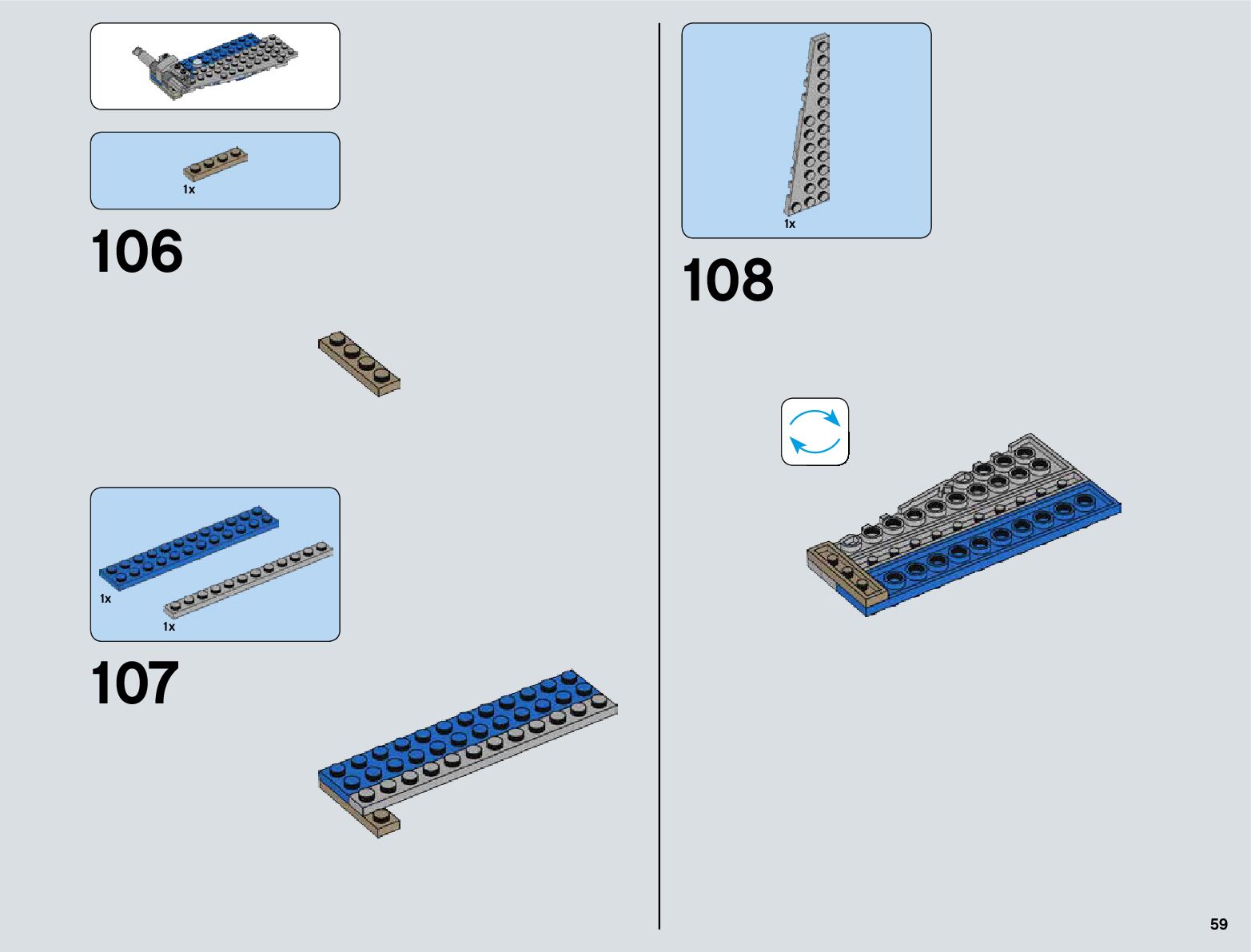 1x

106

1x

1x

107

1x

108

59