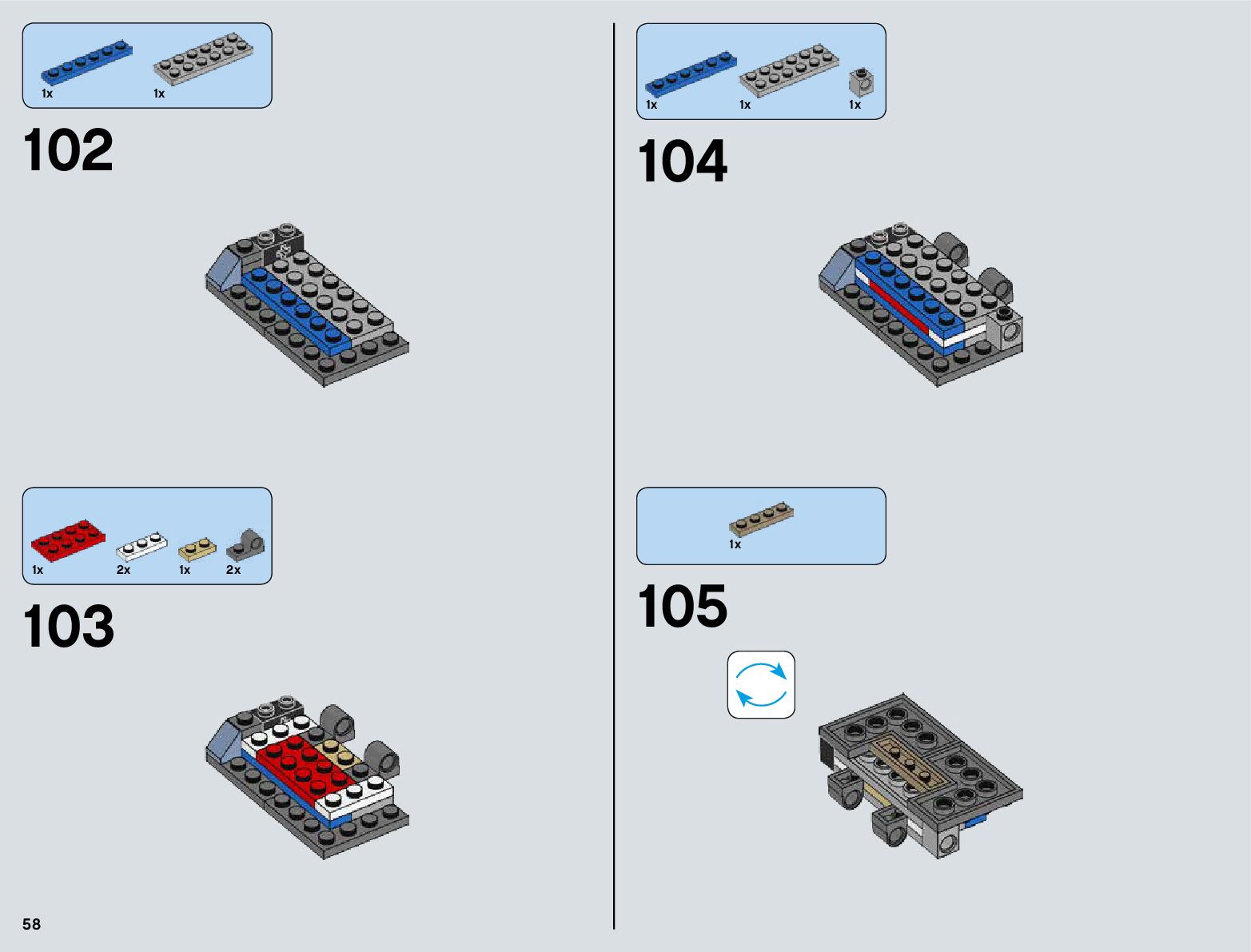 1x 1x

102

1x 2x 1x 2x

103

58

1x 1x 1x

104

1x

105