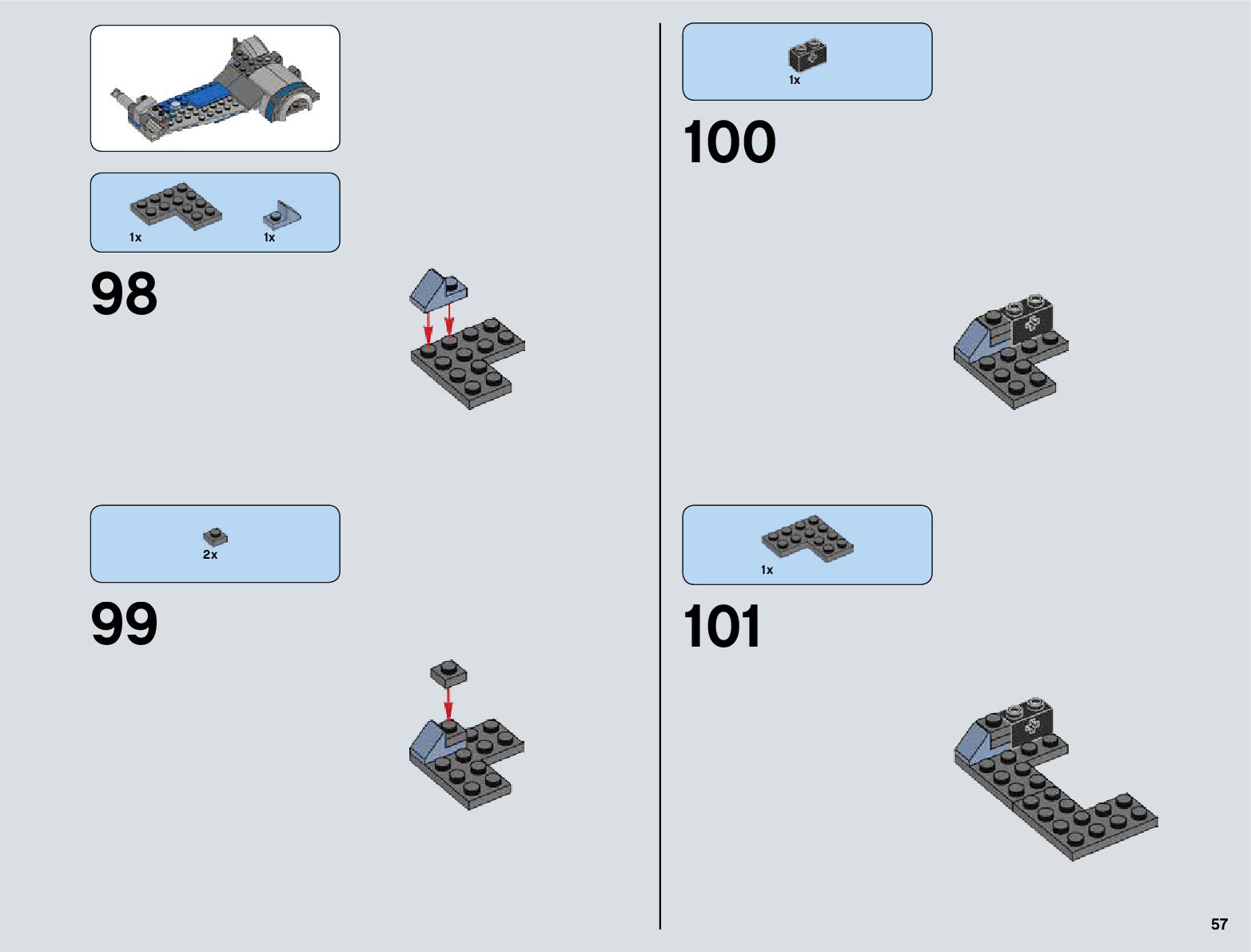 1x 1x

98

2x

99

1x

100

1x

101

57