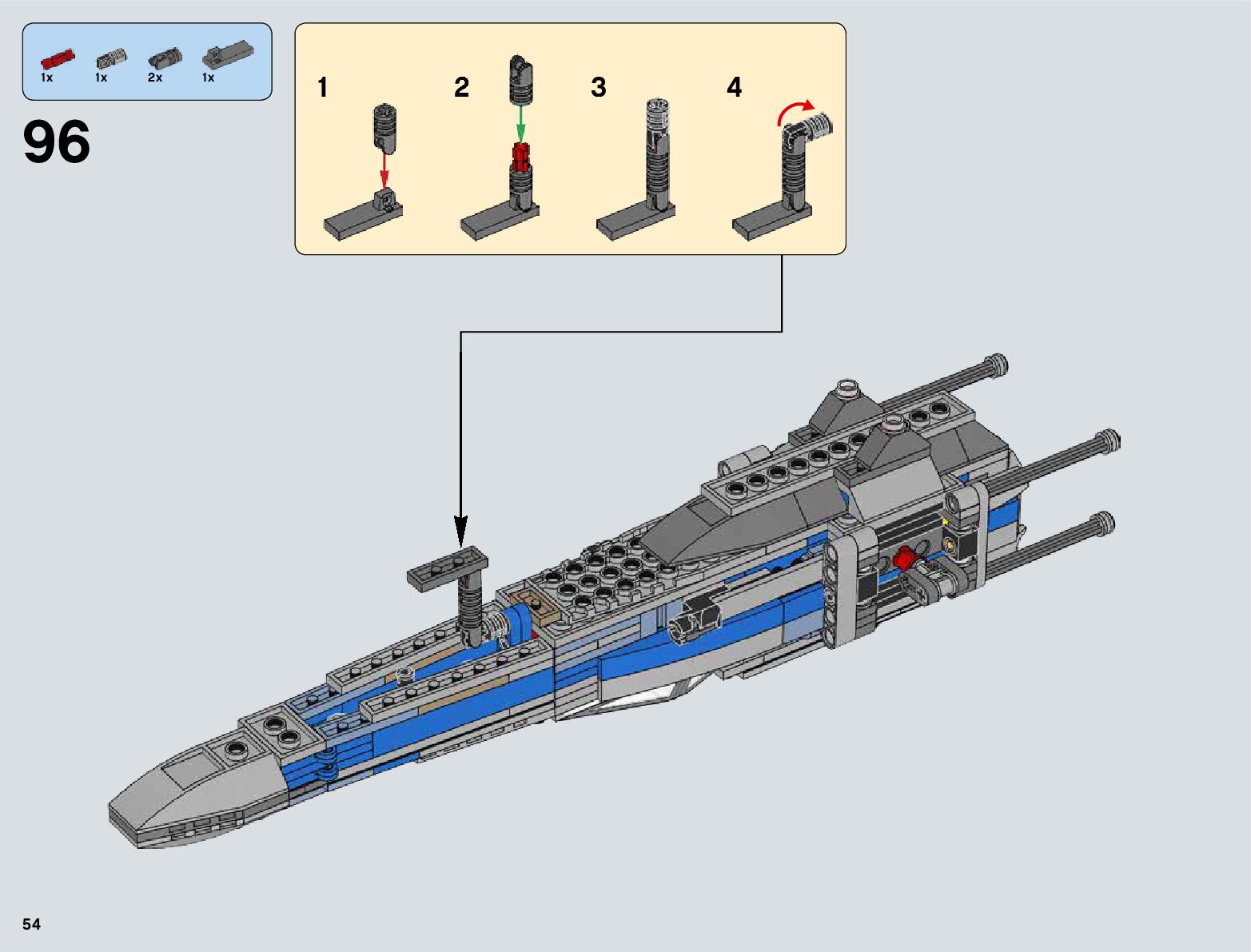 1x 1x 2x 1x

96

1 2 3 4

54