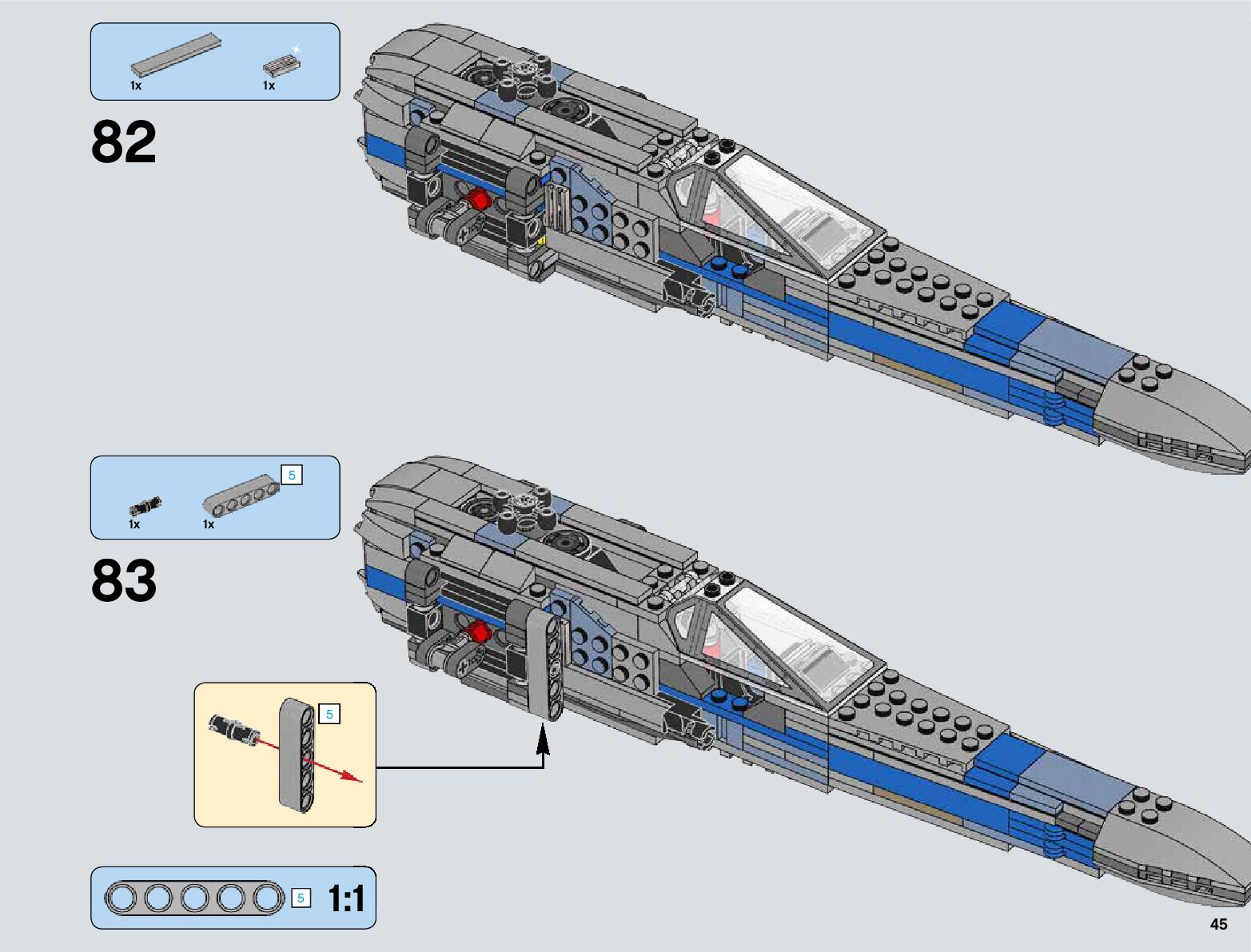 1x
1x

82

5
1x
1x

83

5

5
1:1

45