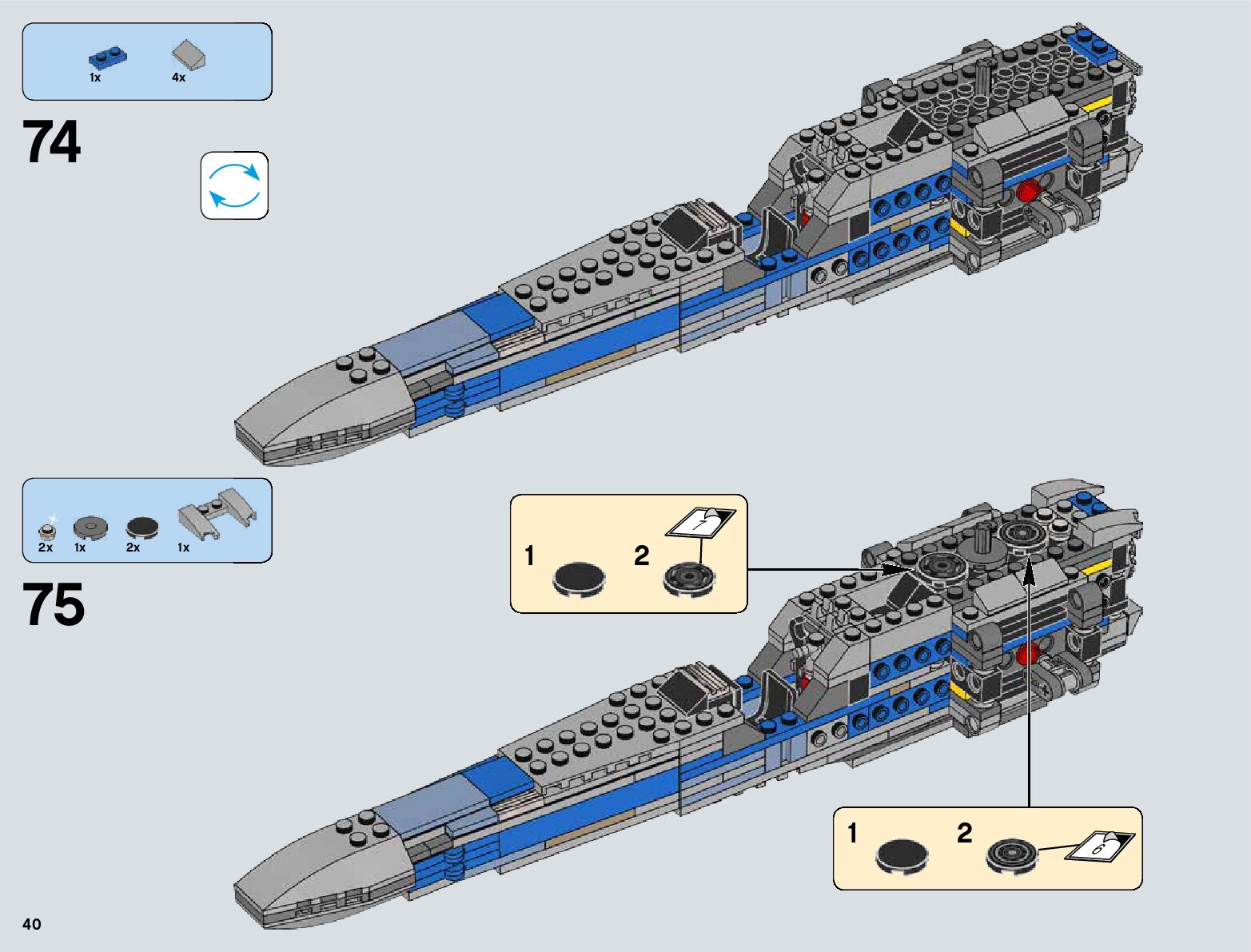 1x 4x

74

2x 1x 2x 1x

75

1 2

7

1 2

6

40