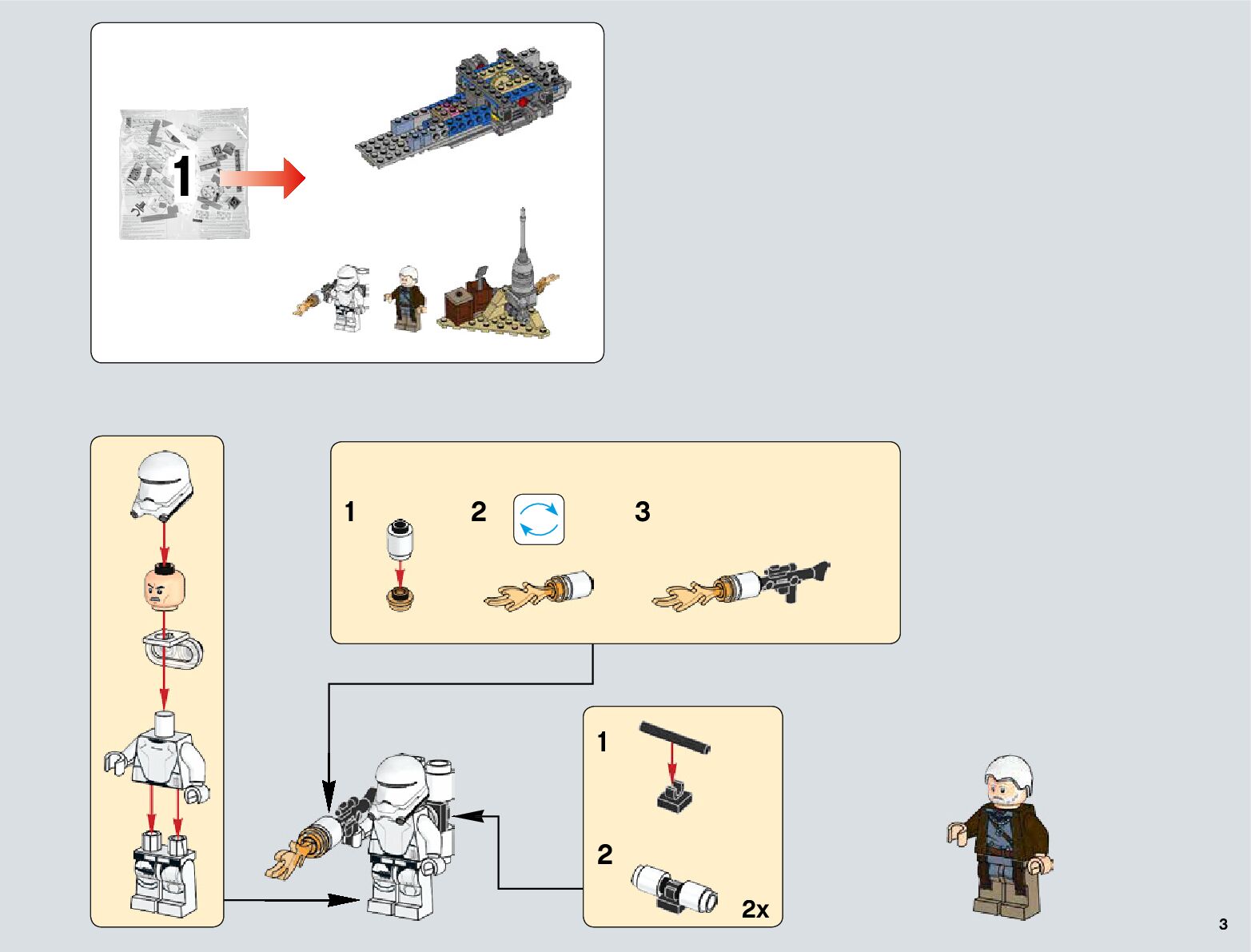 1

1

2

3

1

2

2x

3