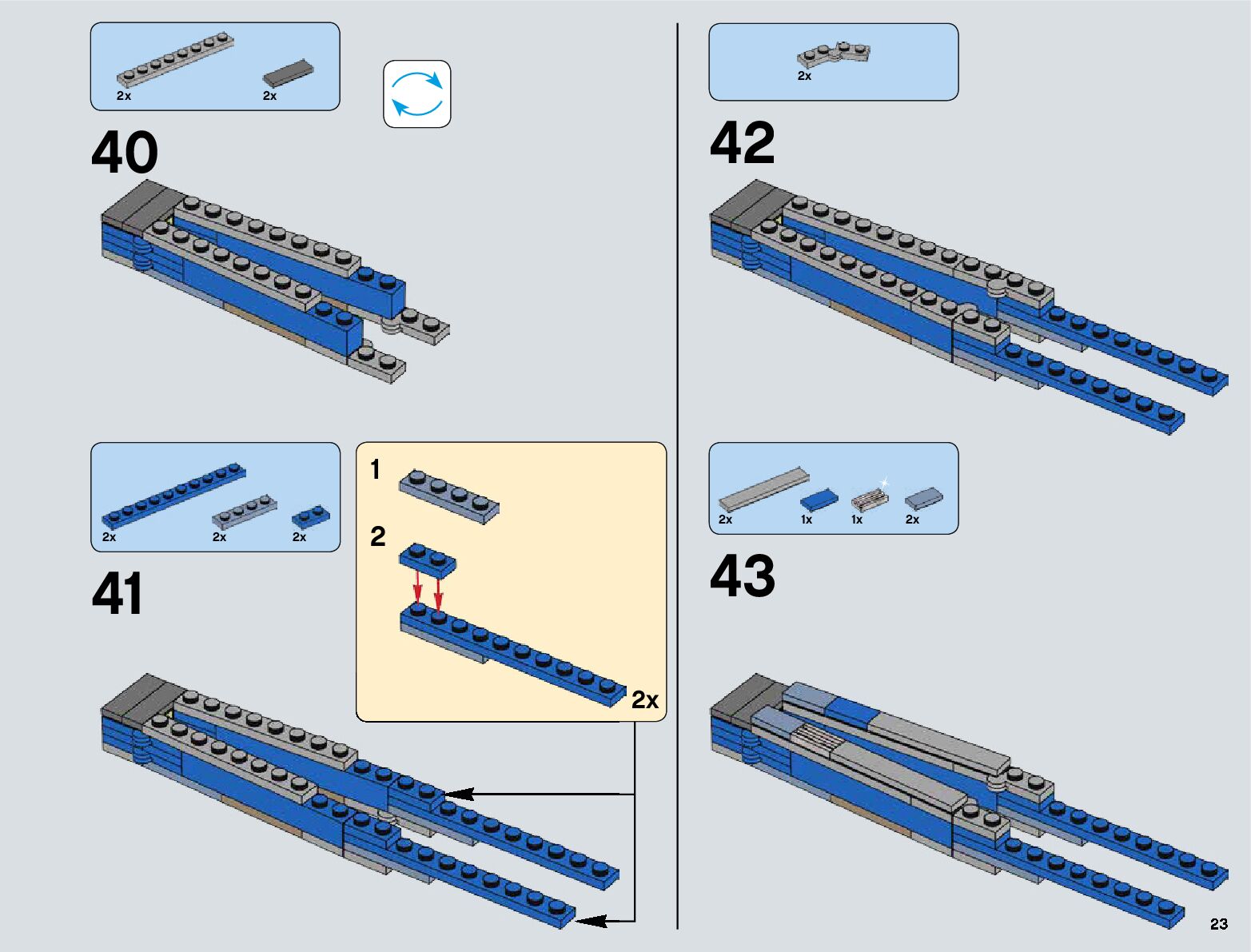 2x 2x

40

2x 2x 2x

41

1

2

2x

2x

42

2x 1x 1x 2x

43

23