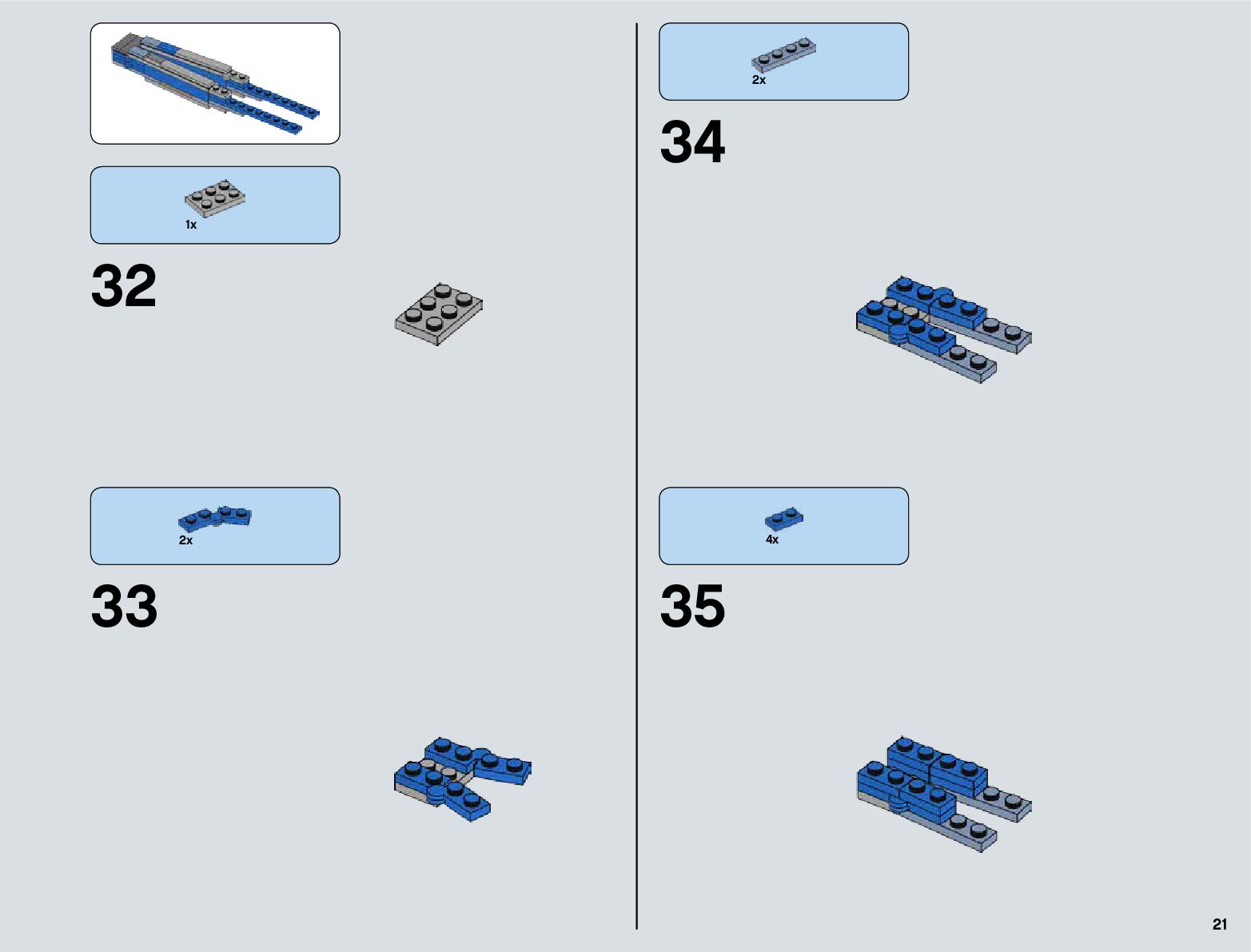 1x

32

2x

33

2x

34

4x

35

21