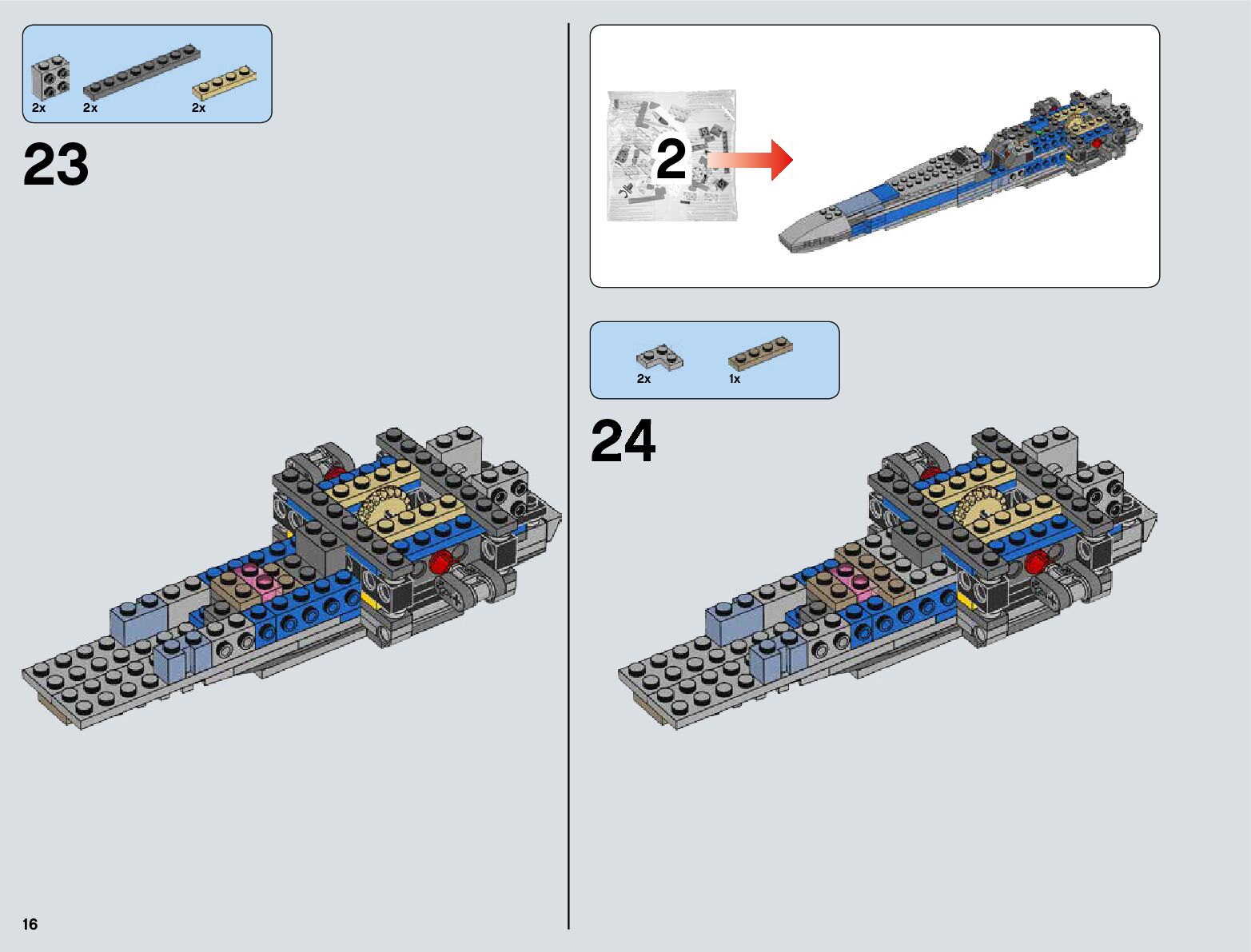 2x 2x 2x

23

2

2x 1x

24

16