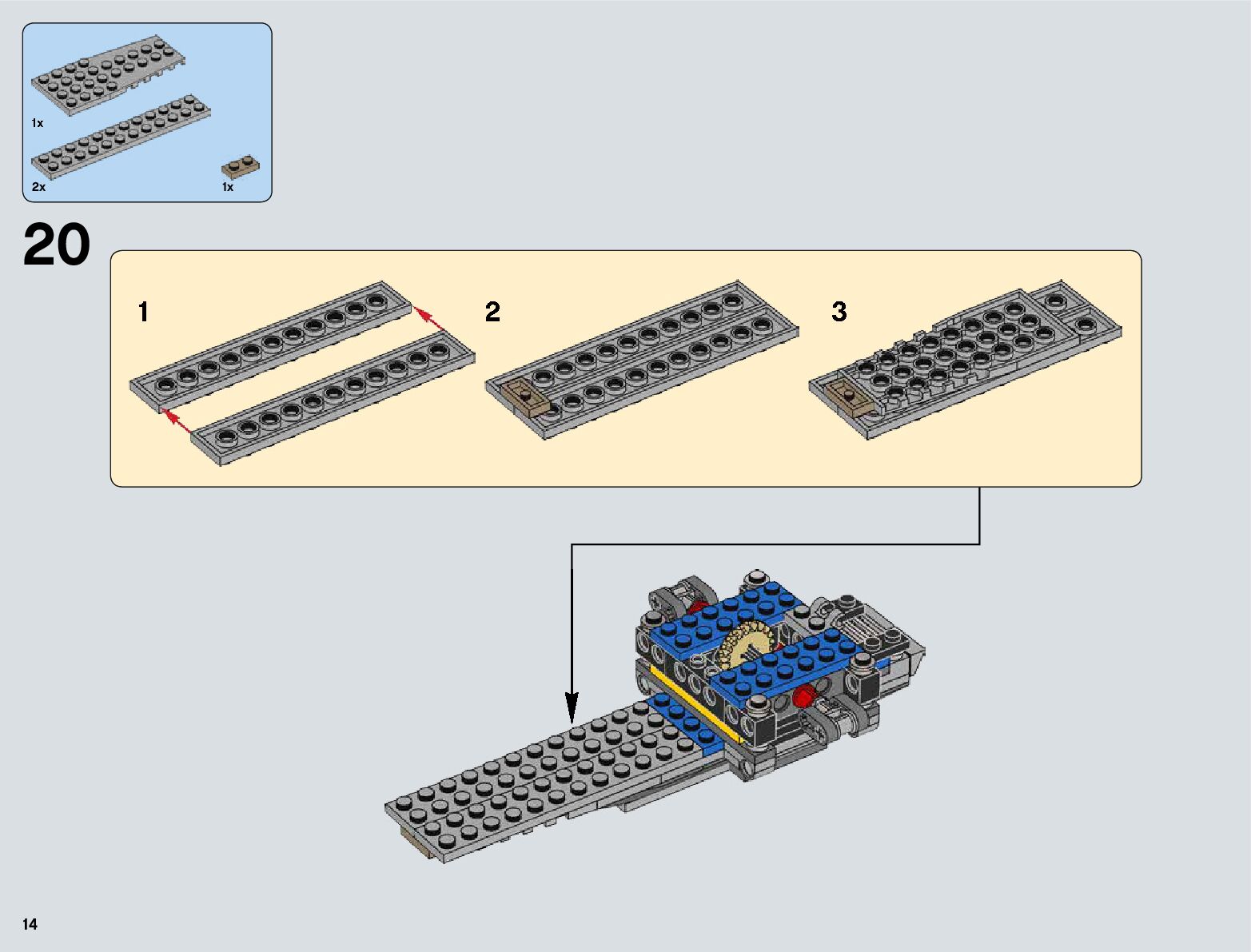 1x

2x

1x

20

1

2

3

14