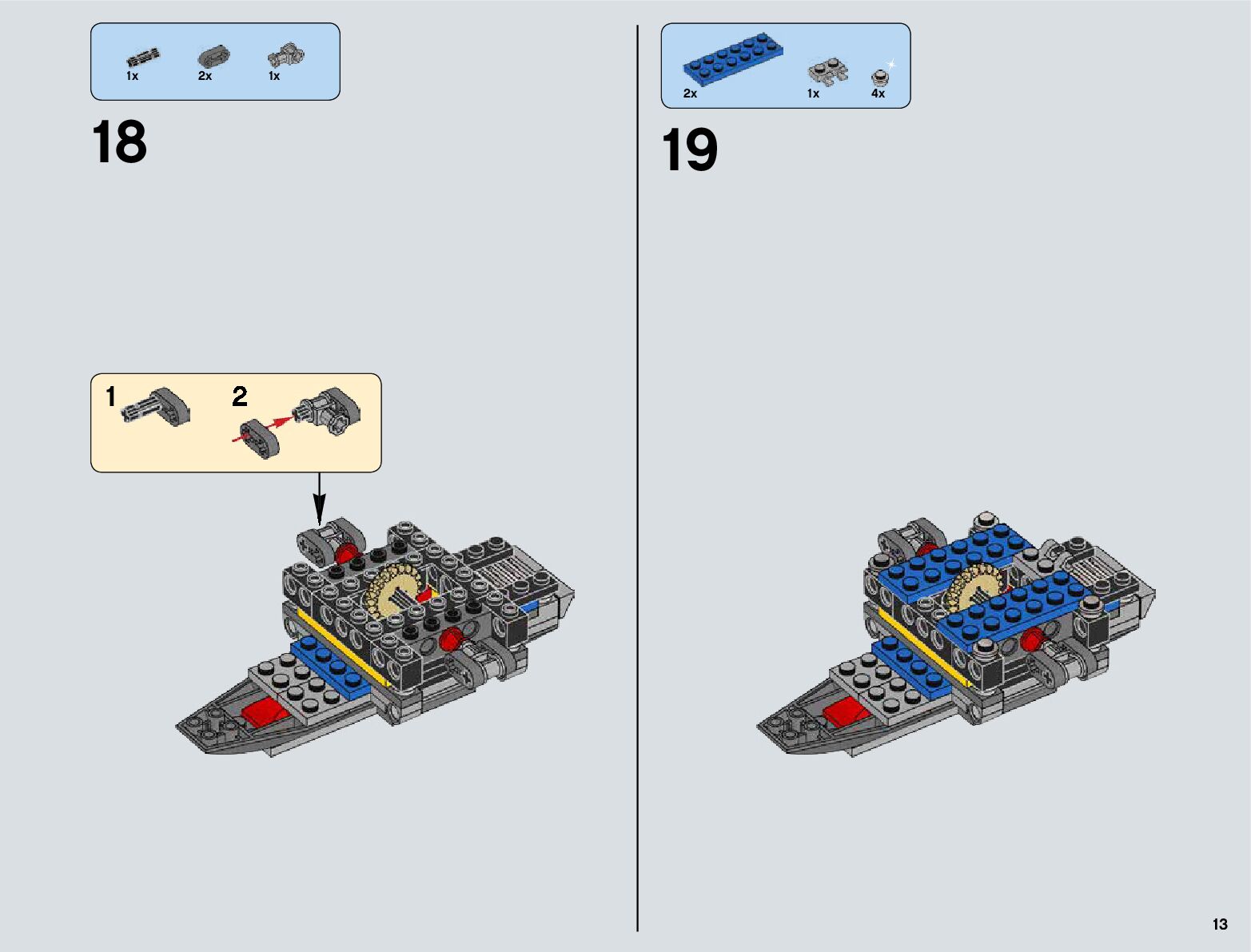 1x 2x 1x

18

1 2

2x 1x 4x

19

13