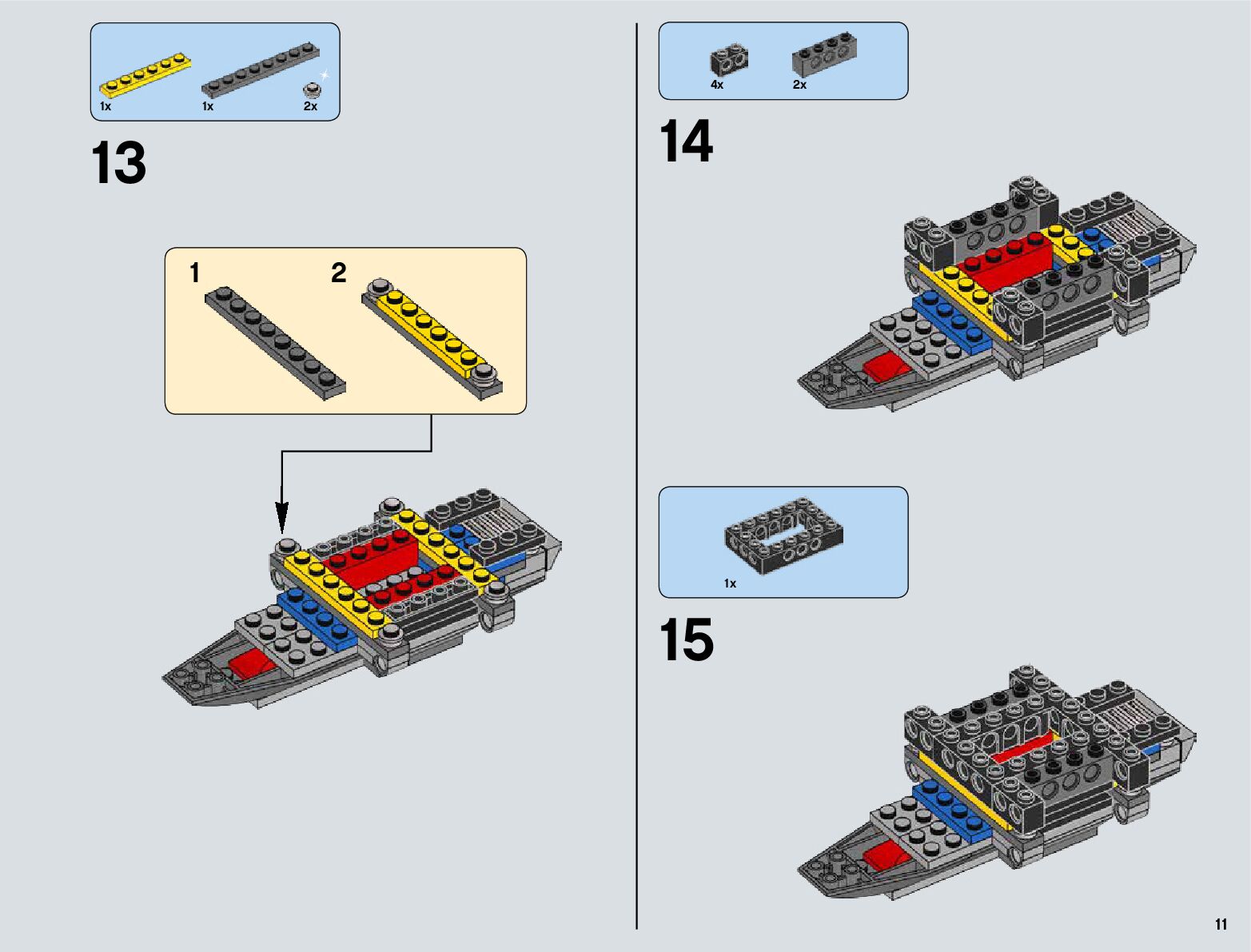 1x 1x 2x

13

1 2

4x 2x

14

1x

15

11