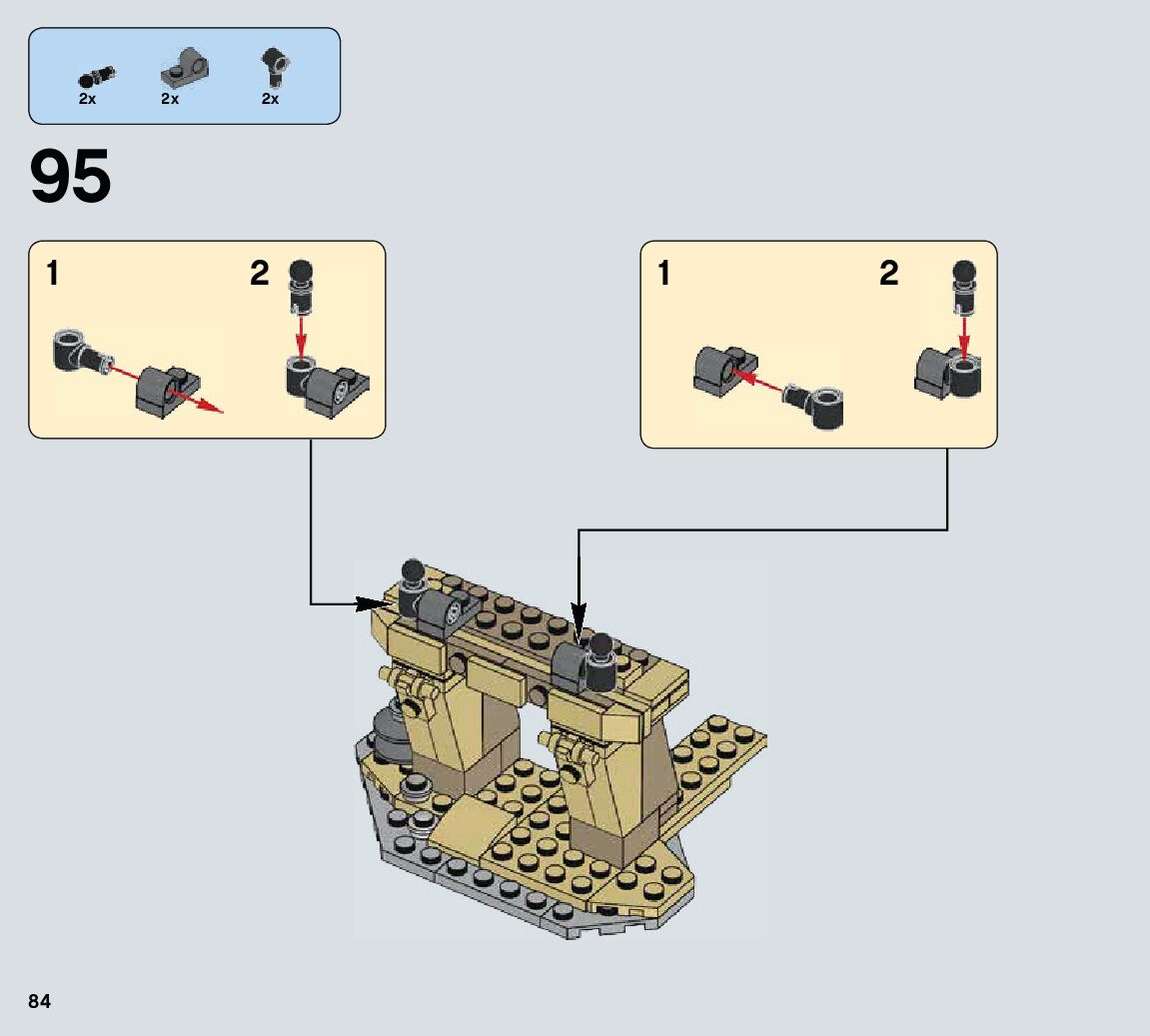 2x
2x
2x

95

1
2

1
2

84