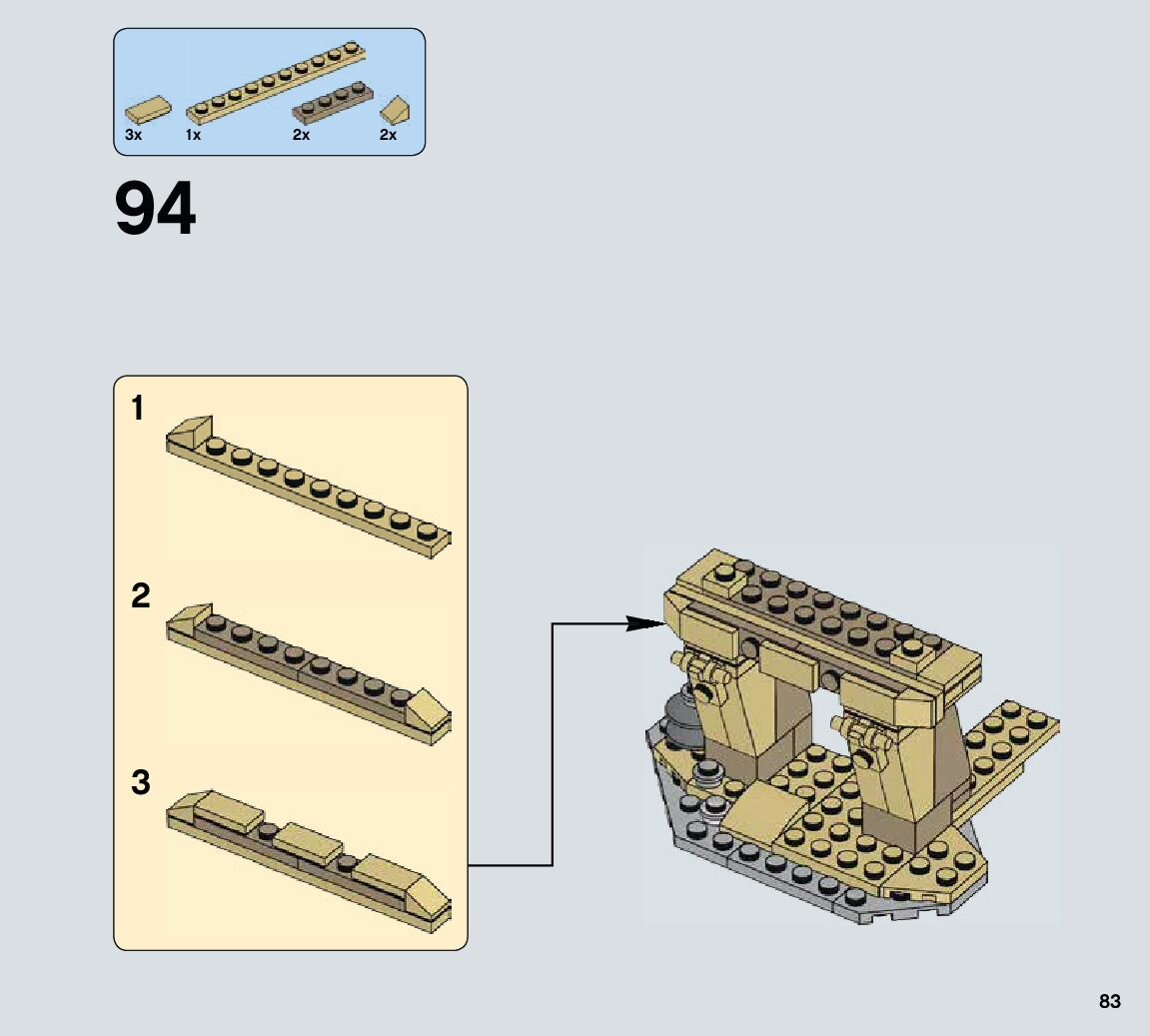 3x 1x 2x 2x

94

1

2

3

83