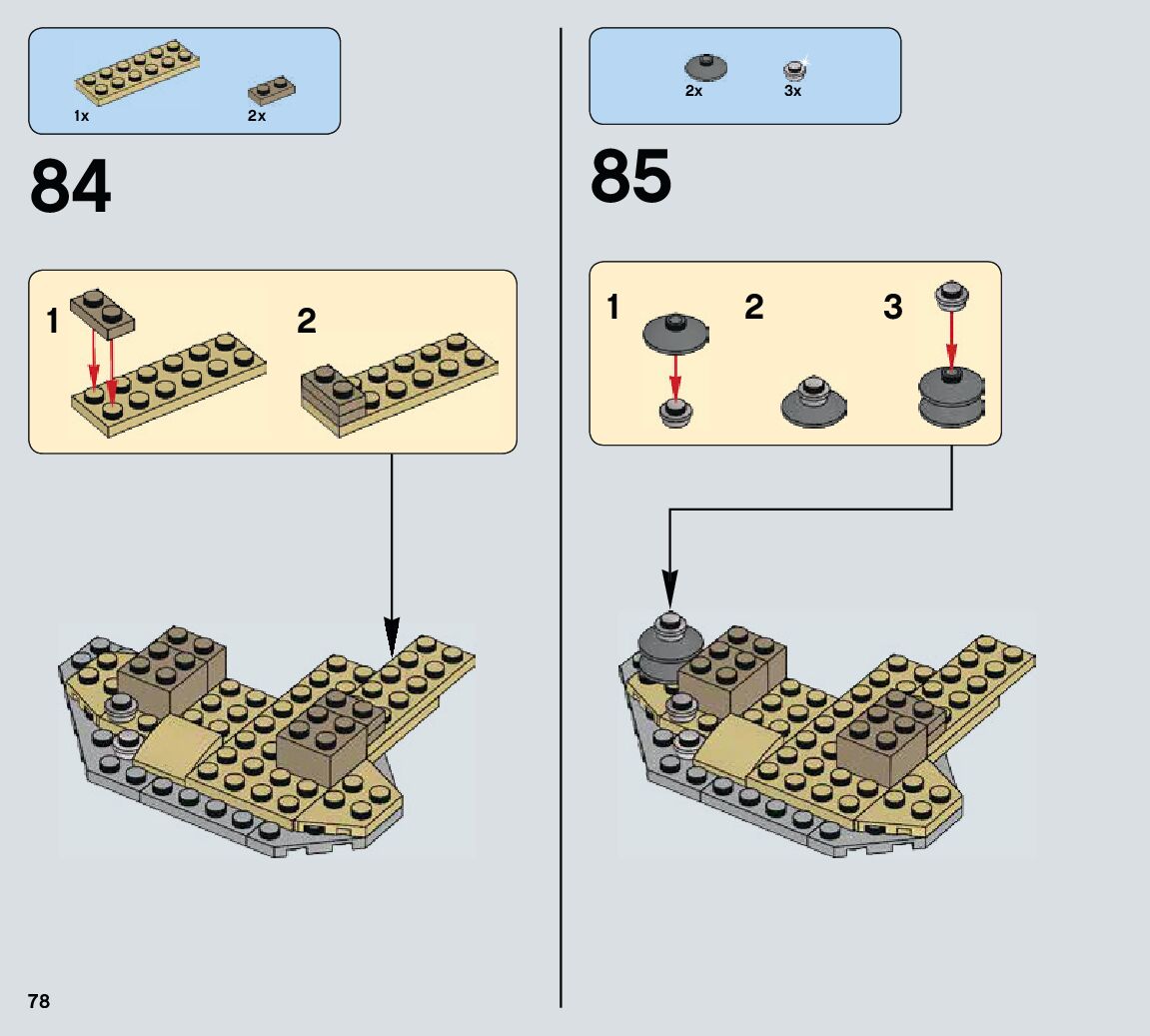 1x 2x

84

1

2

2x 3x

85

1

2

3

78