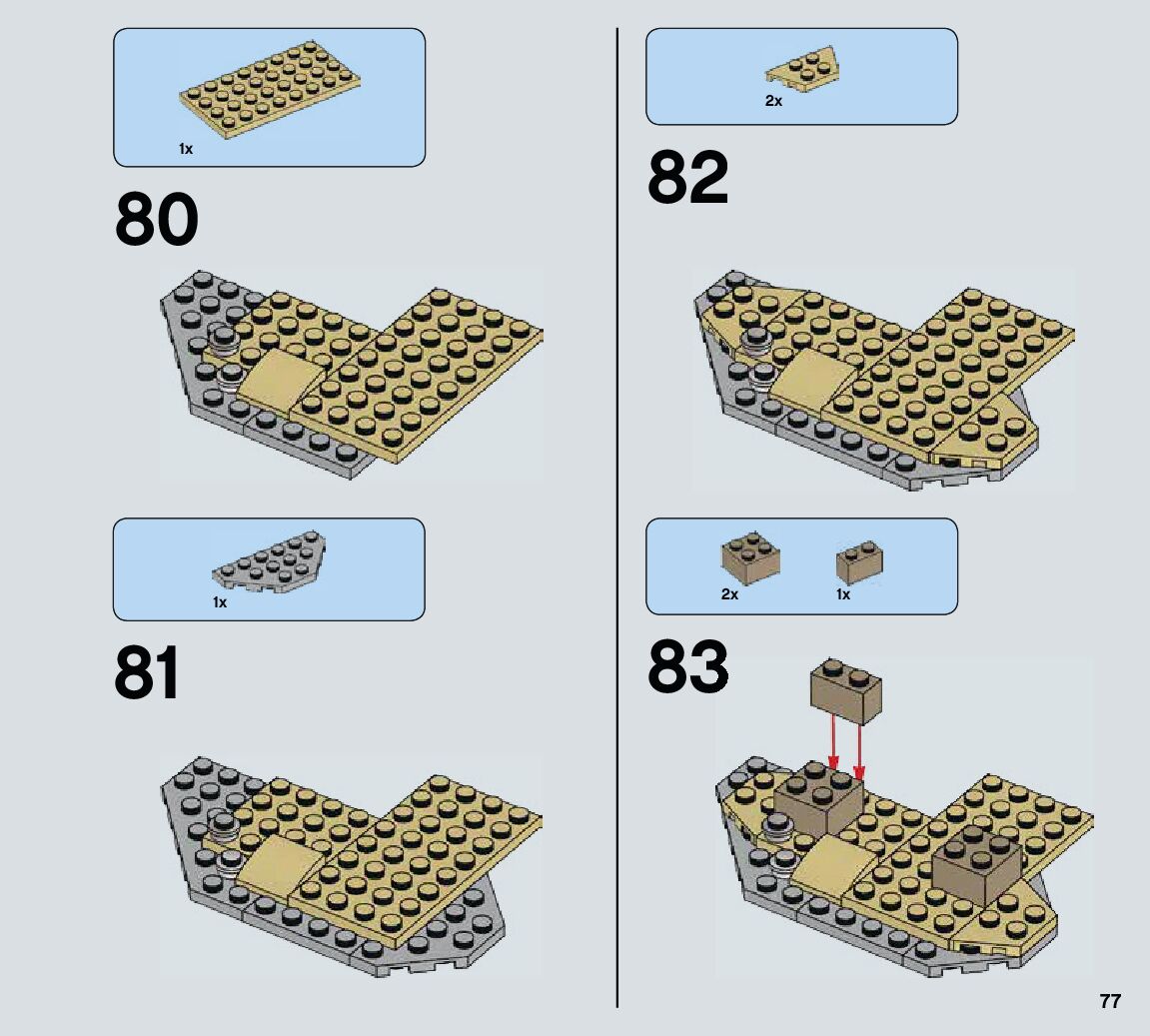 1x

80

1x

81

2x

82

2x 1x

83

77