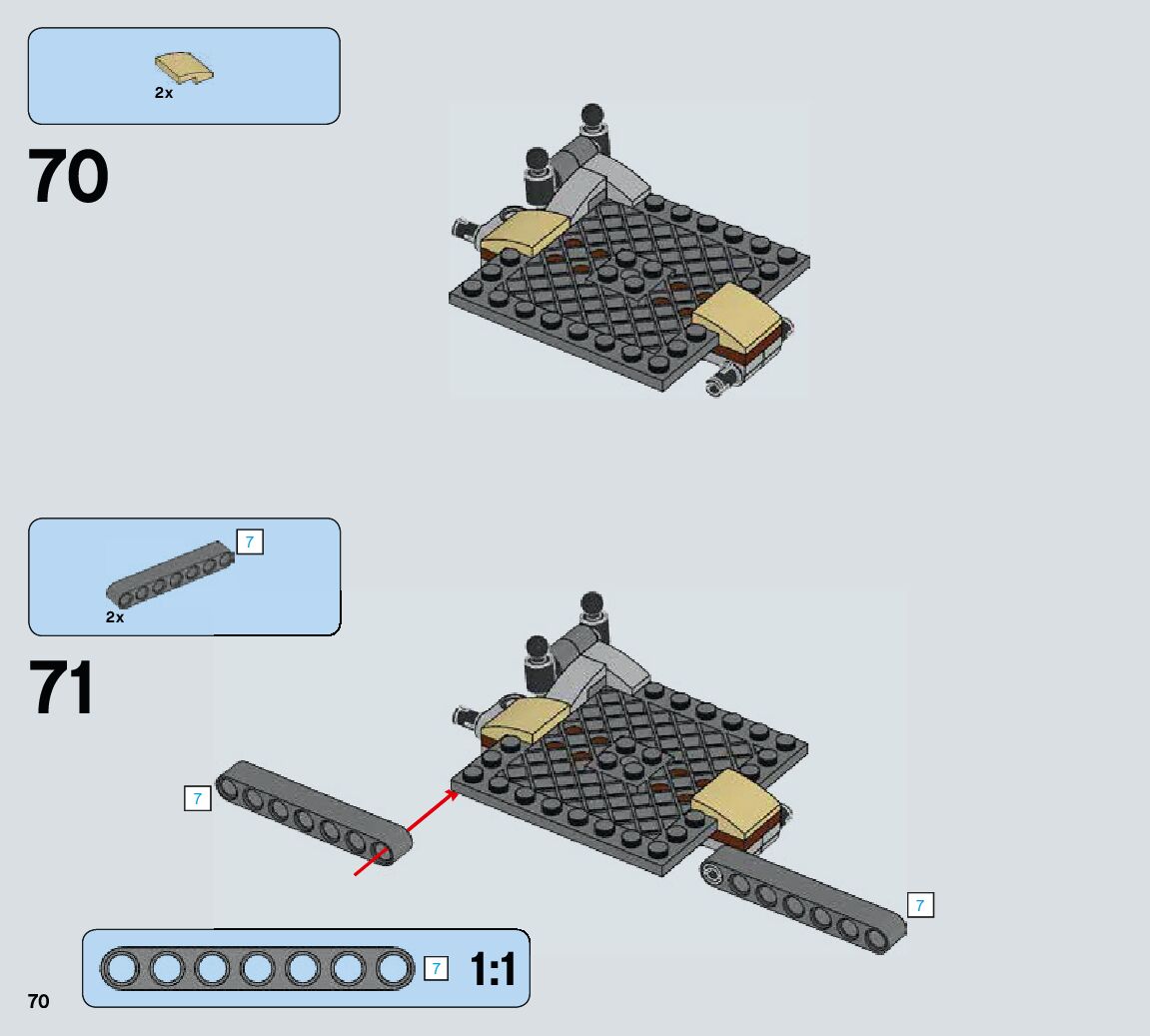 2x

70

7

2x

71

7

7

7

1:1

70