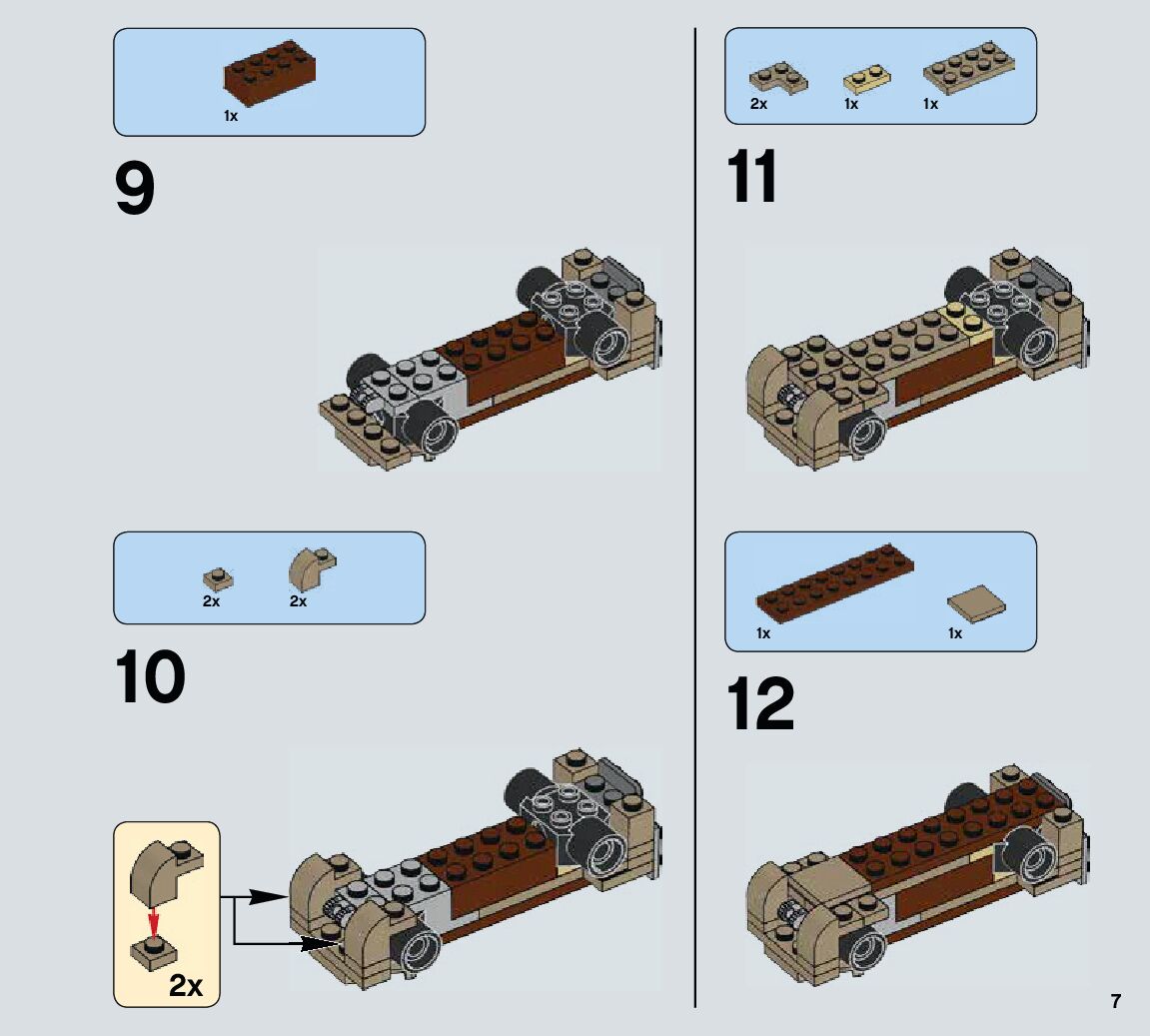 1x

9

2x 2x

10

2x

2x 1x 1x

11

1x 1x

12

7