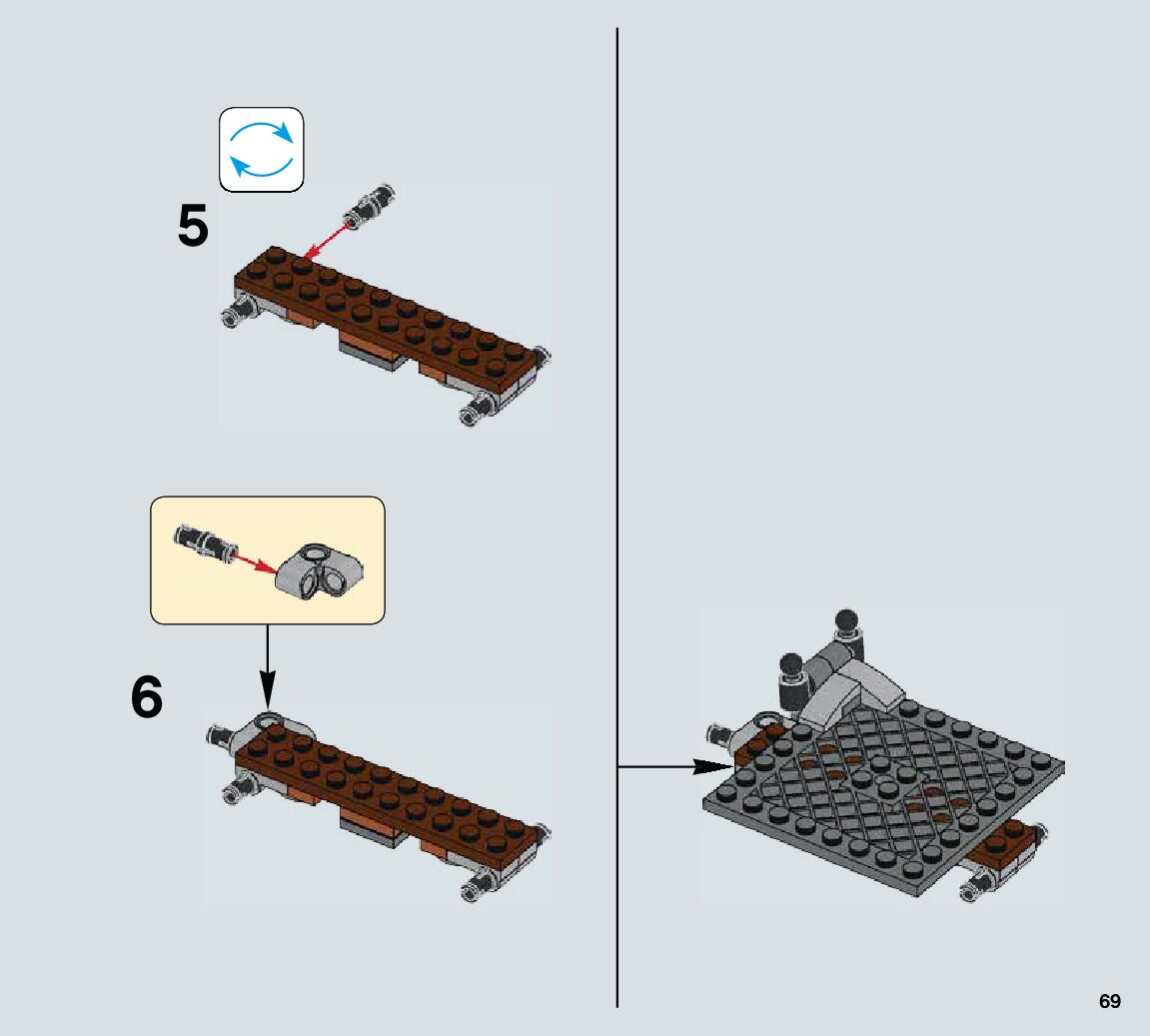 5

6

69