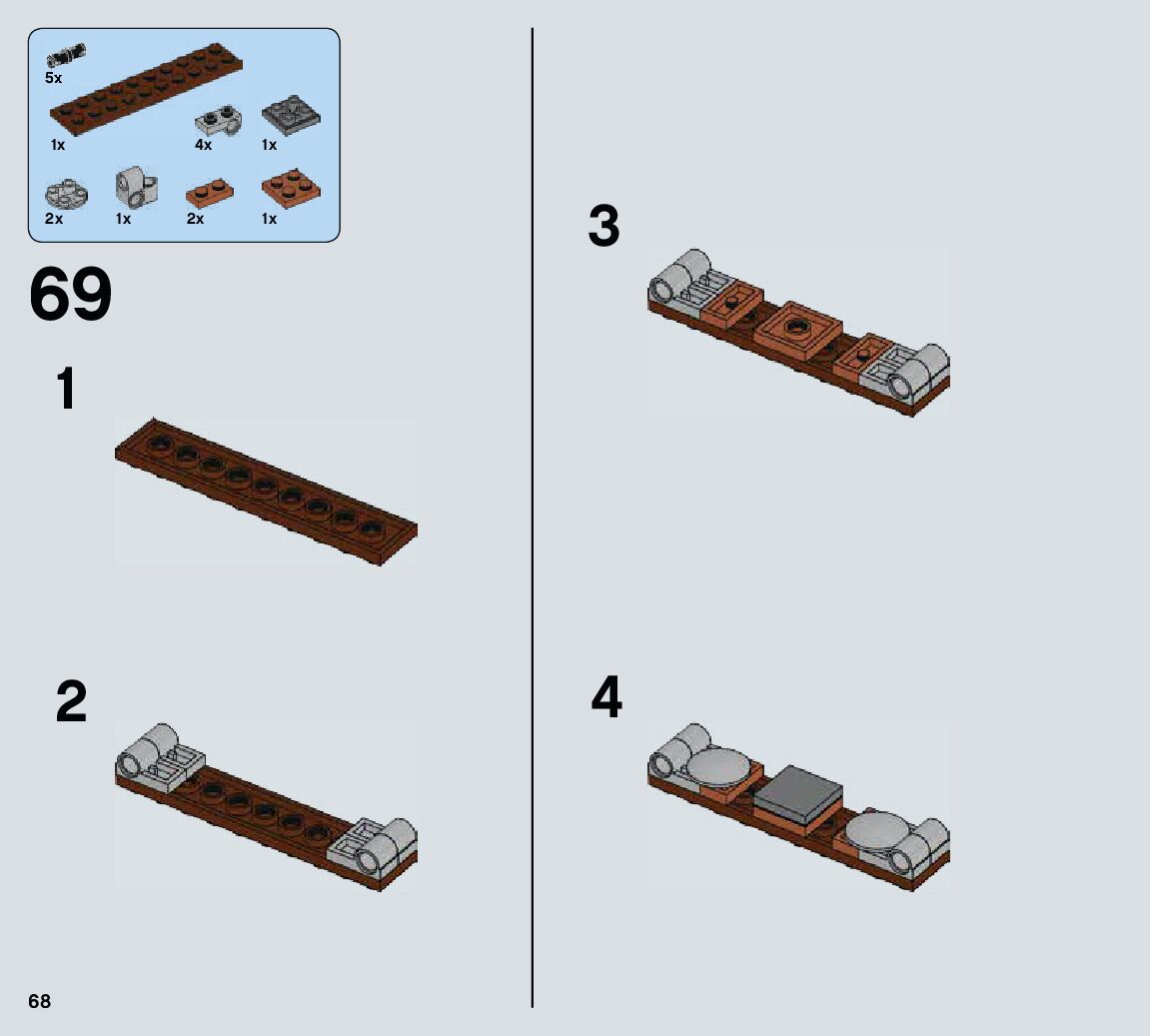 5x
1x
4x
1x
2x
1x
2x
1x

69

1

2

3

4

68