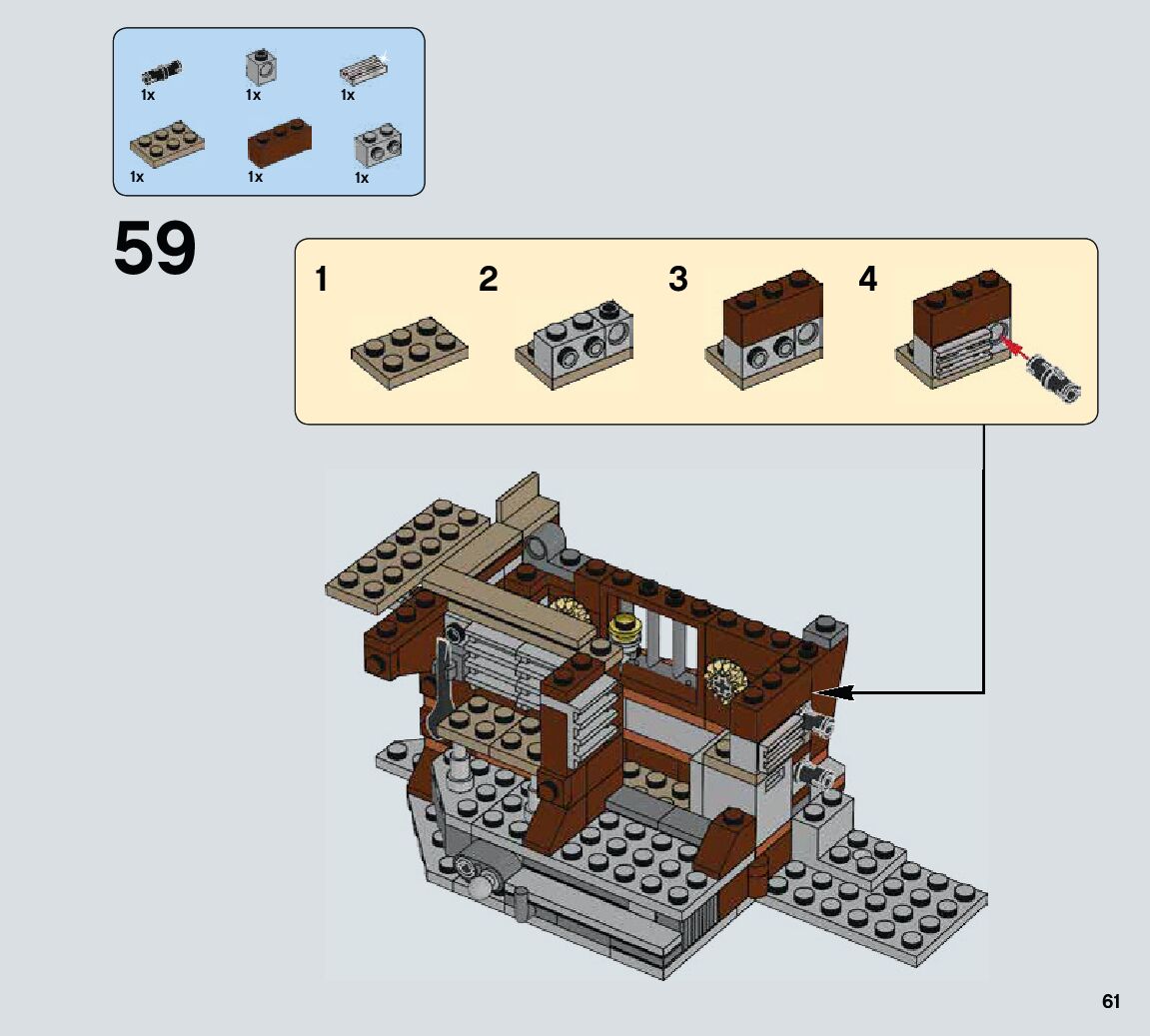 1x
1x
1x
1x
1x
1x

59

1
2
3
4

61