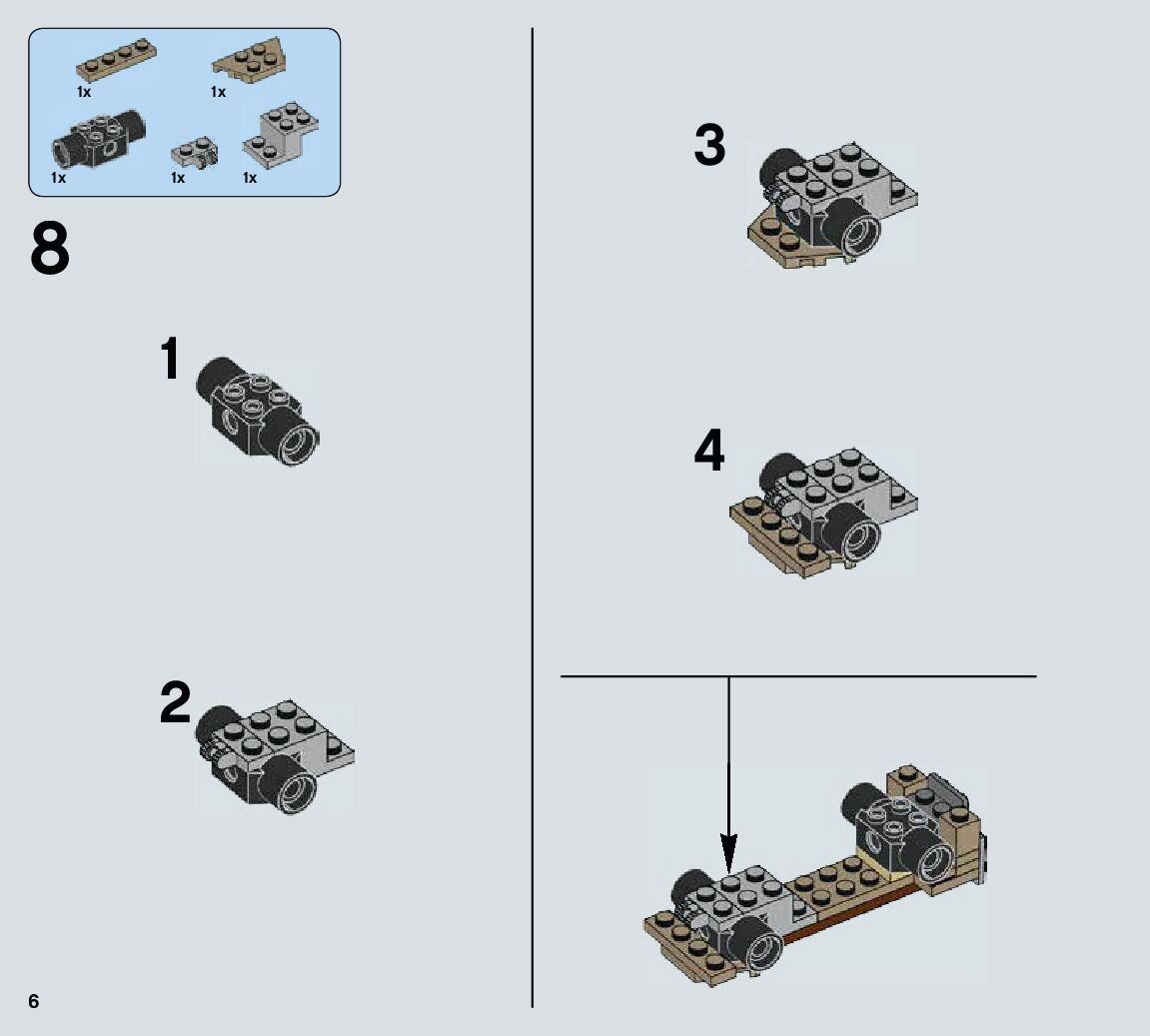 1x
1x
1x
1x
1x

8

1

2

3

4

6