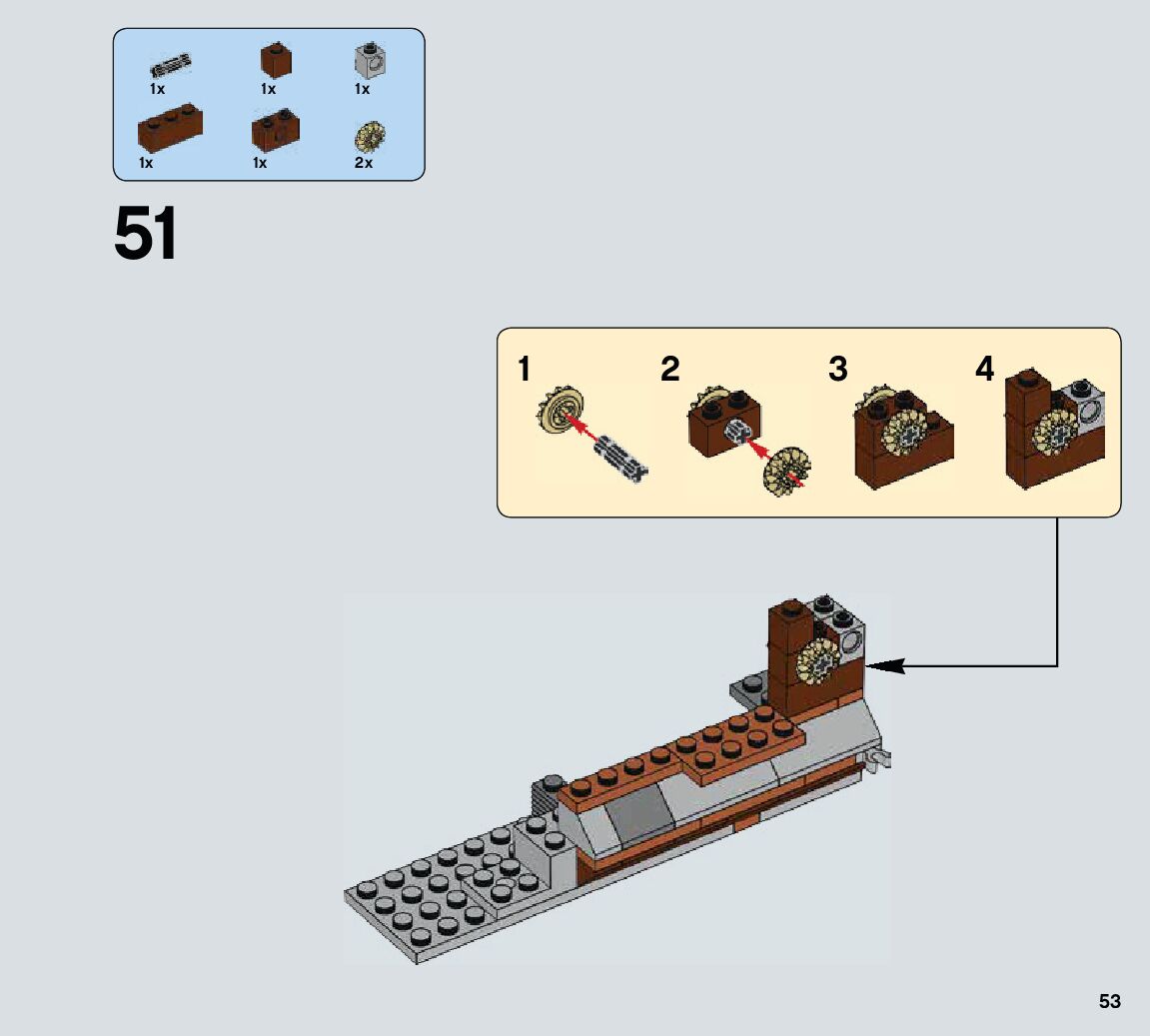 1x 1x 1x
1x 1x 2x

51

1 2 3 4

53