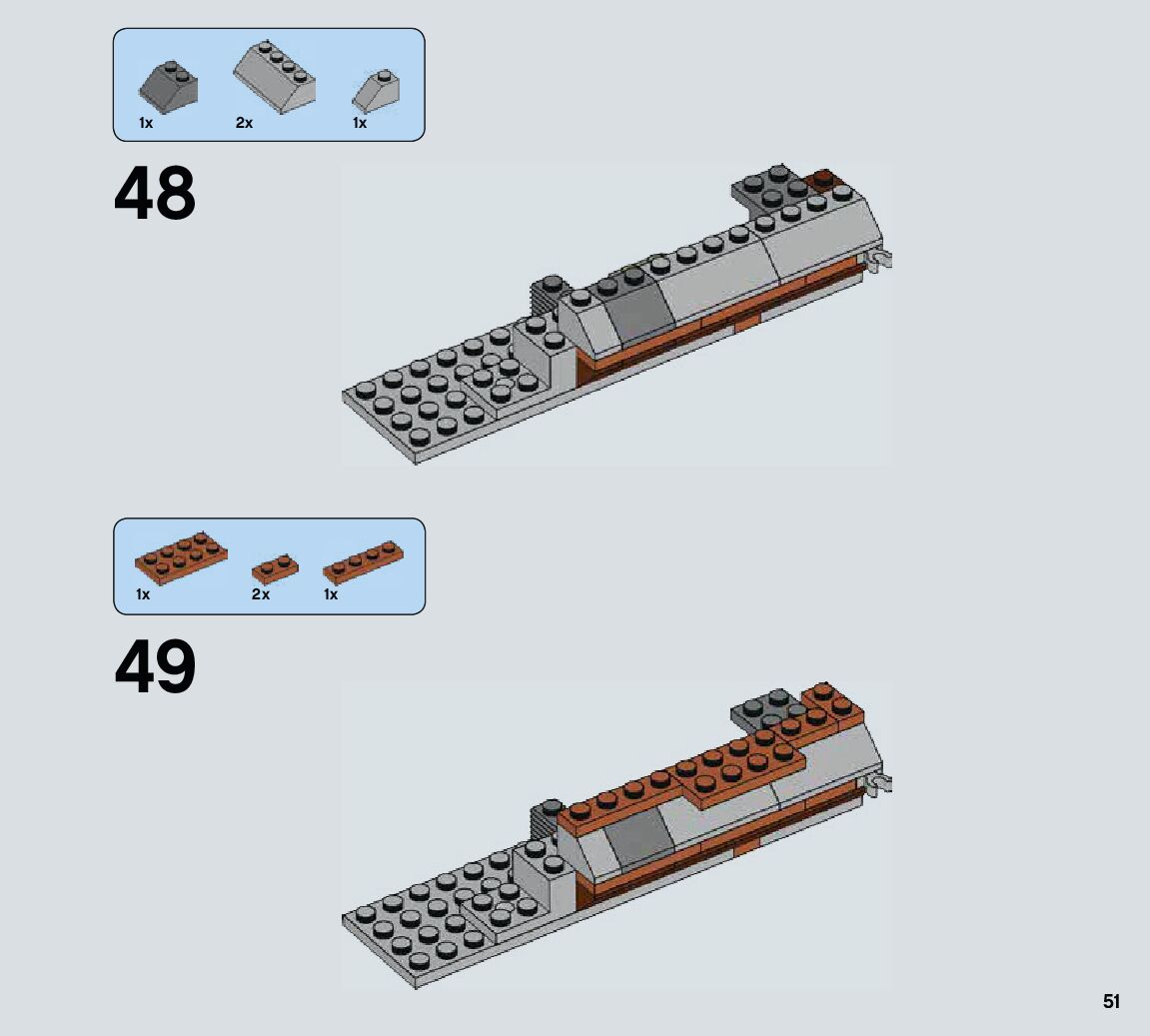 1x 2x 1x

48

1x 2x 1x

49

51