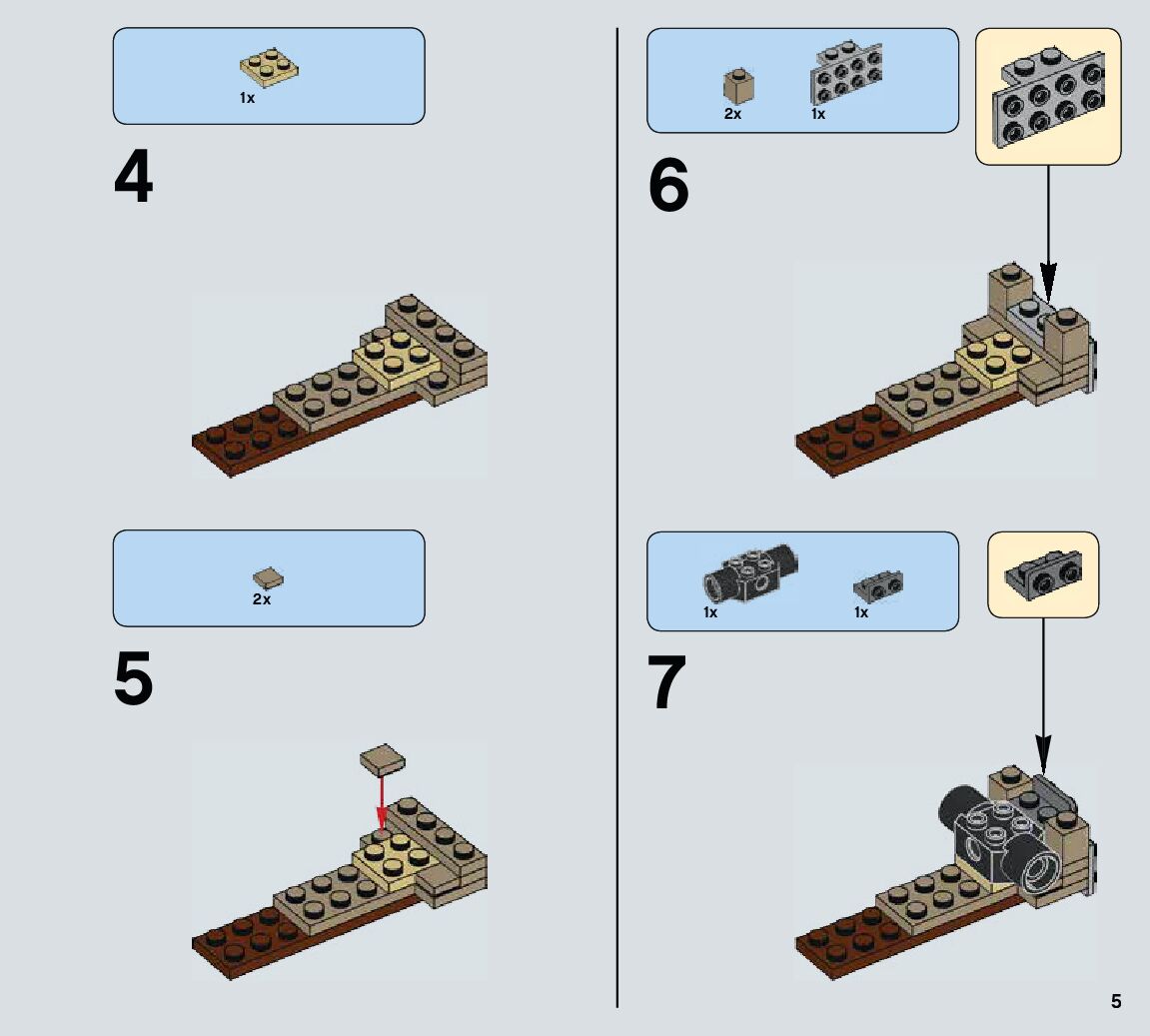 1x

4

2x

5

2x 1x

6

1x 1x

7

5