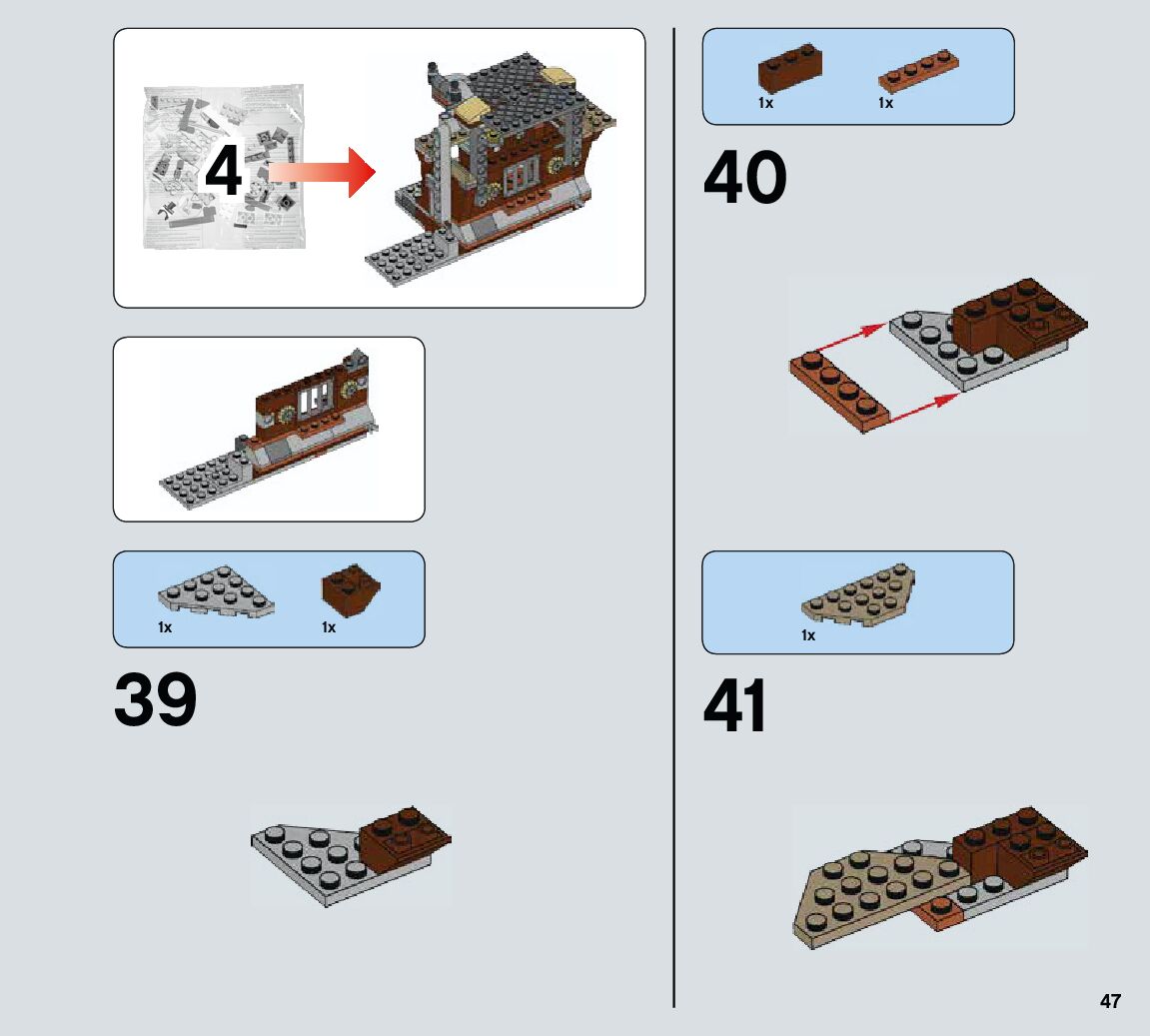 4

1x 1x

39

1x 1x

40

1x

41

47