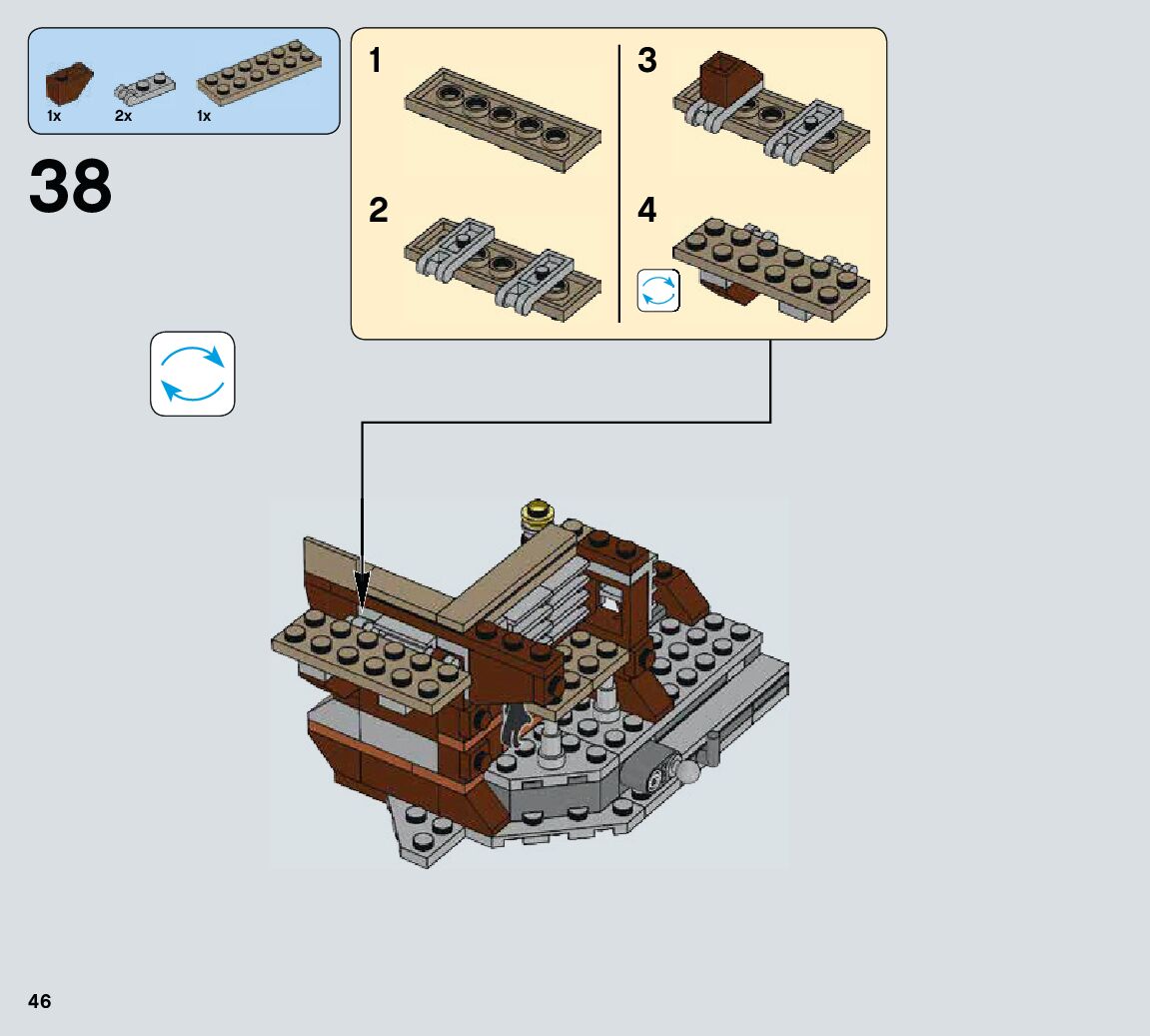 1x 2x 1x

38

1

2

3

4

46