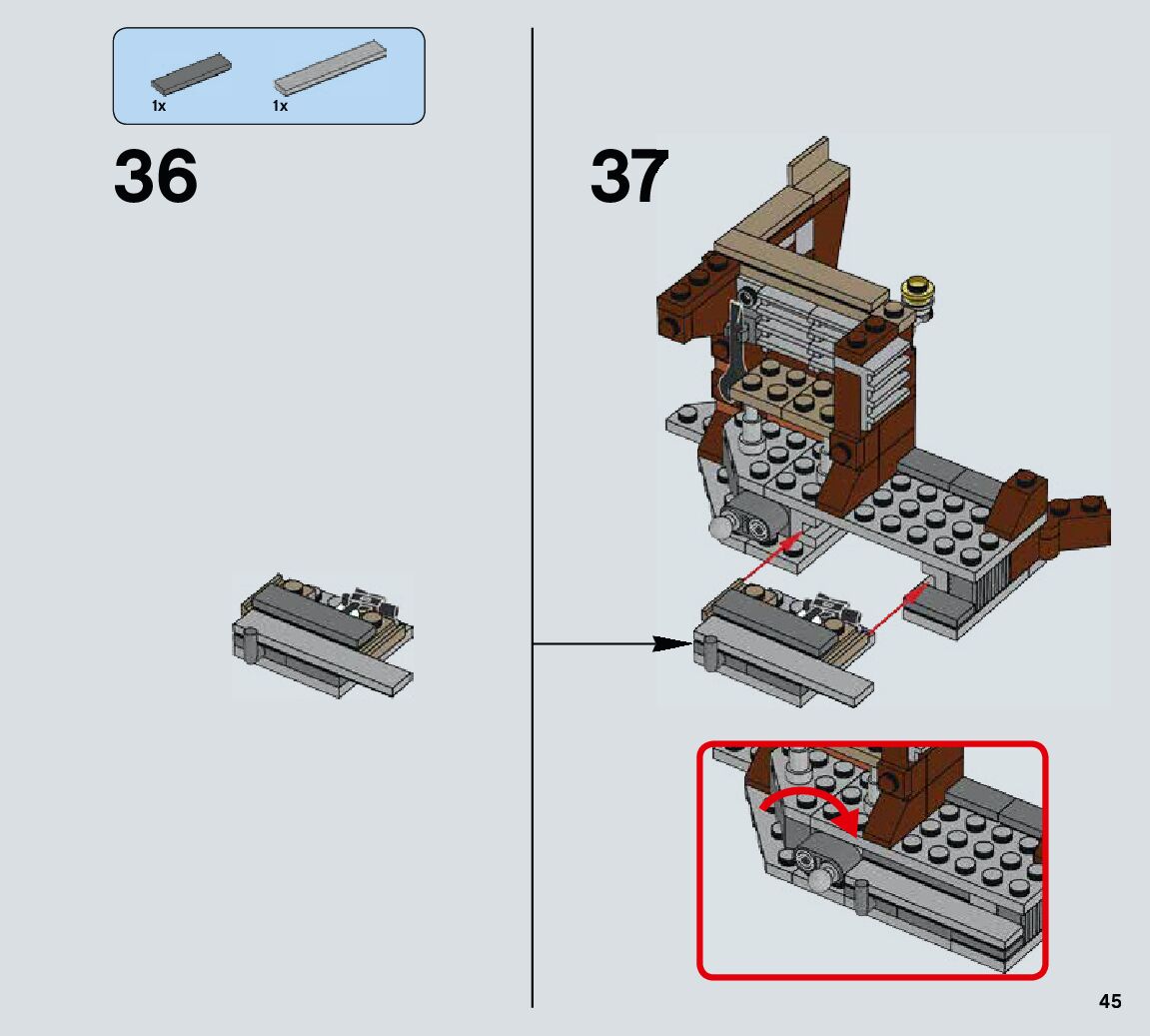 1x 1x

36

37

45