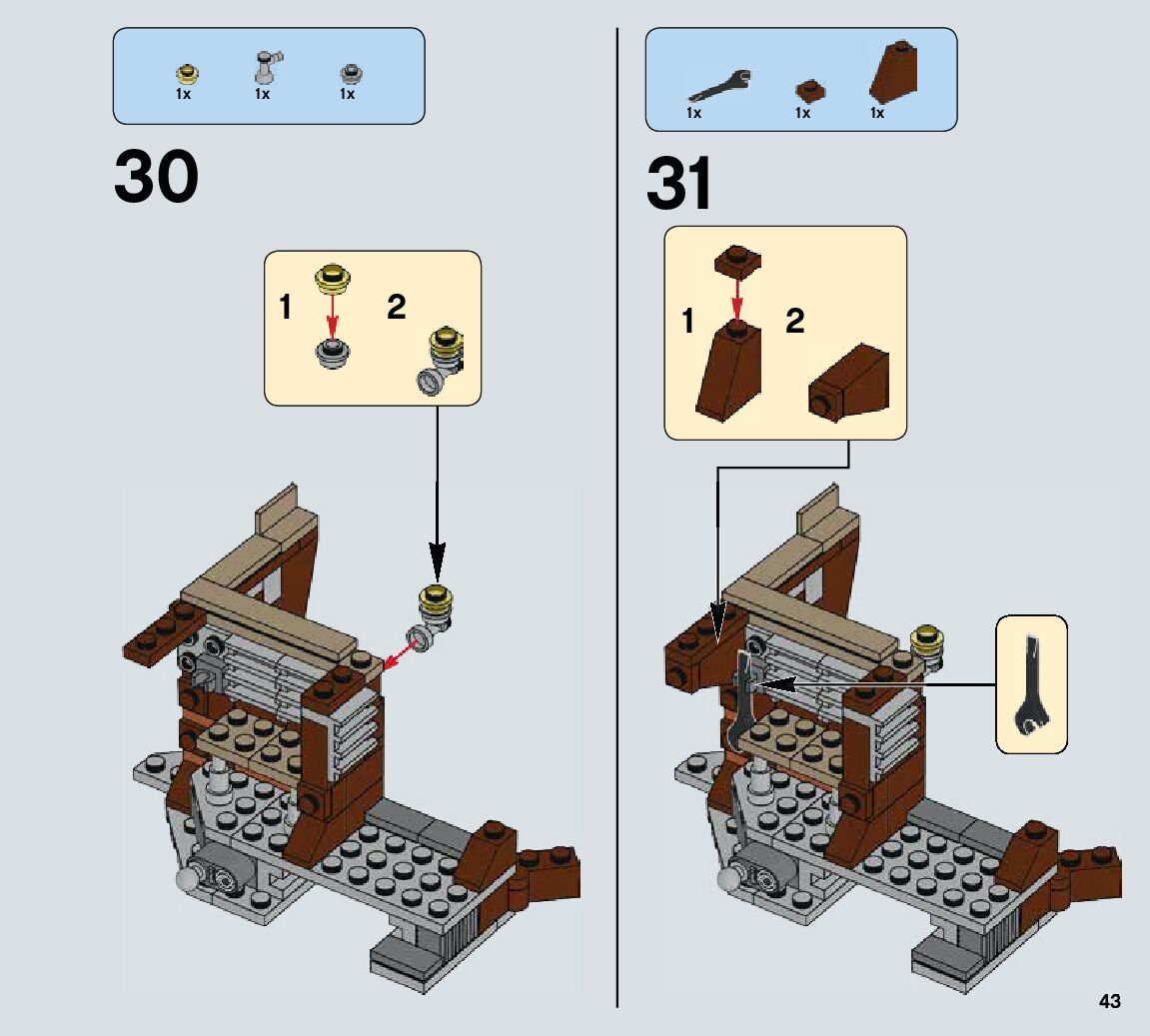 1x 1x 1x

30

1 2

1x 1x 1x

31

1 2

43